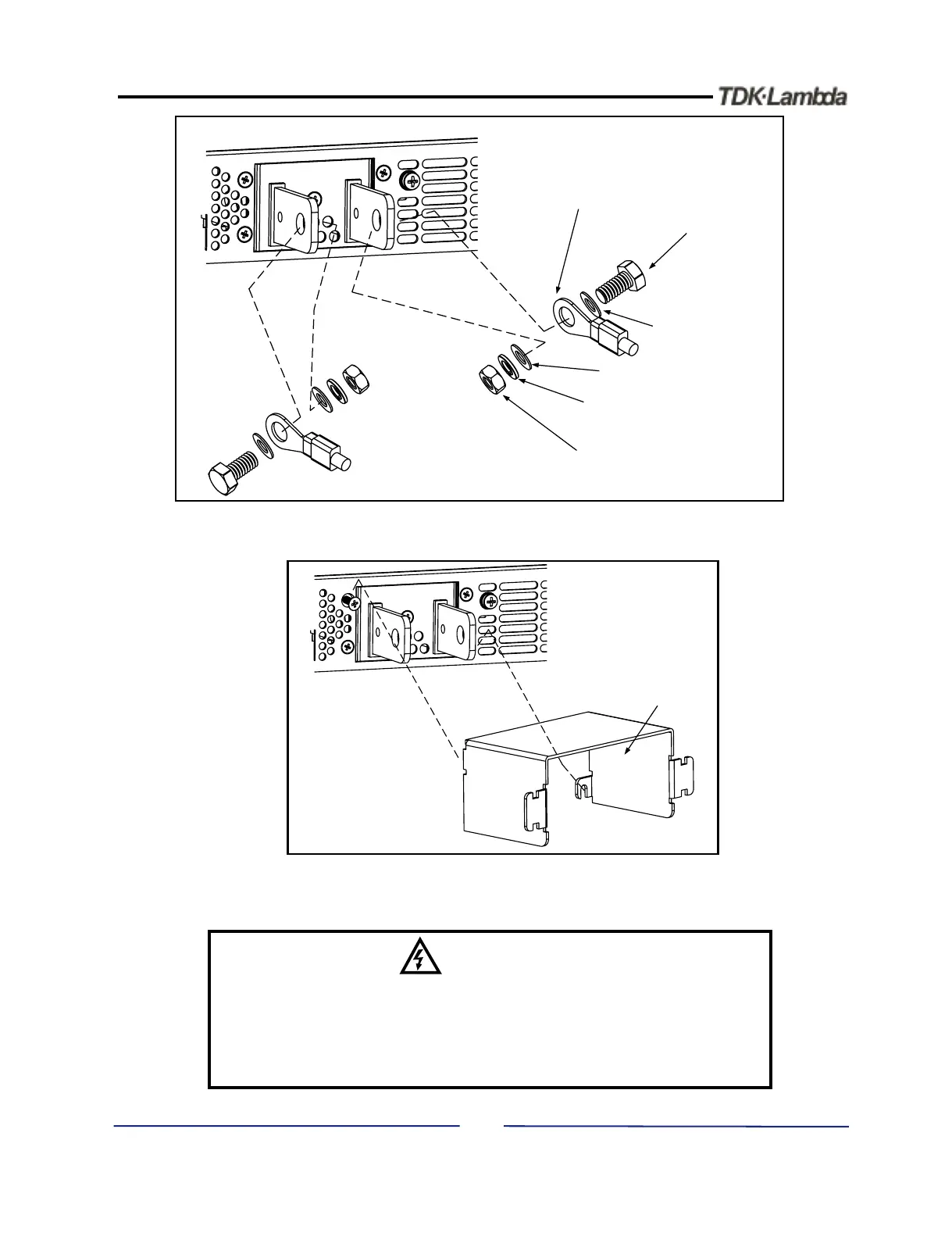 TDK·Lambda