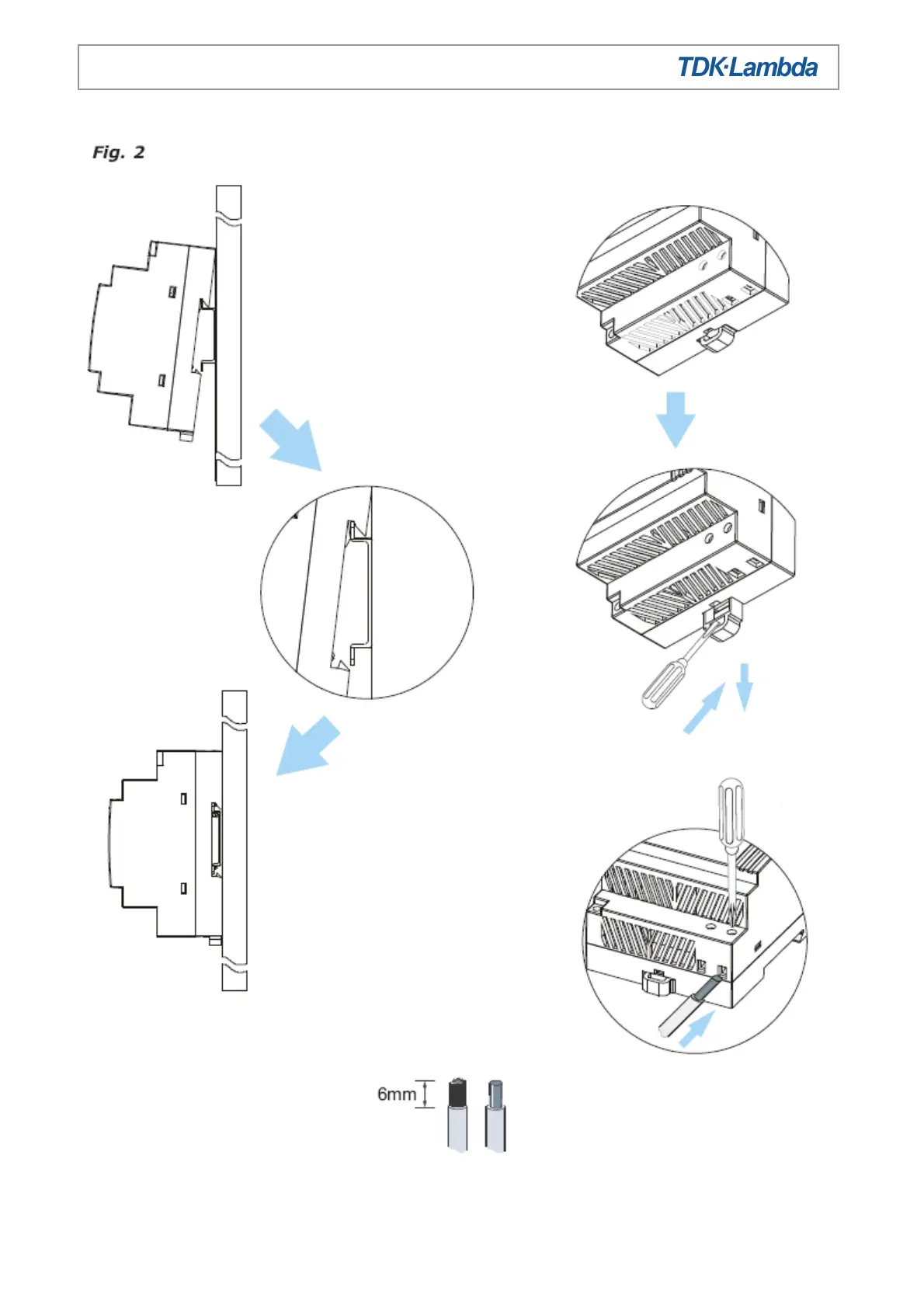 TDK·Lambda

Fig. 2

6mm