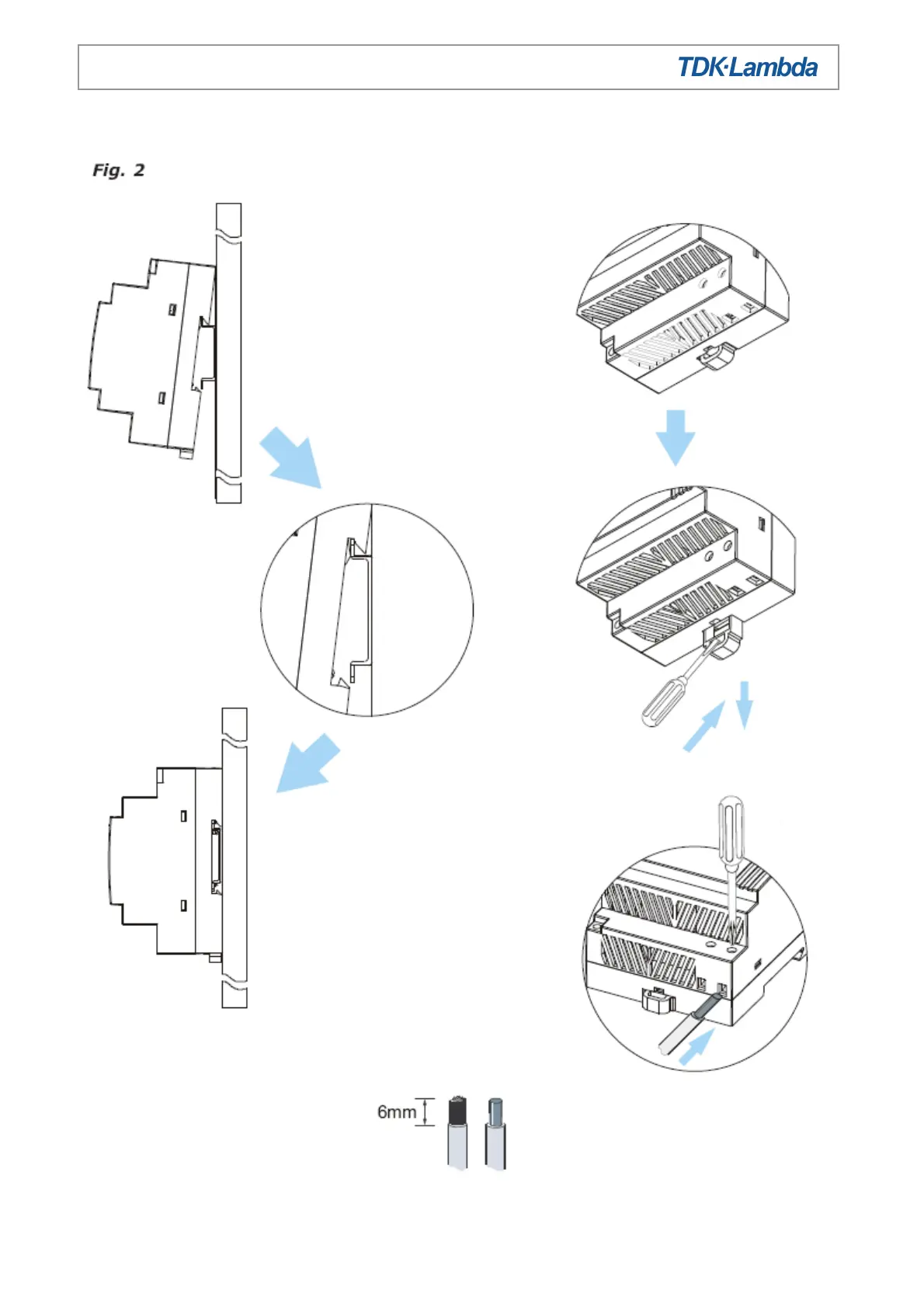 TDK·Lambda

Fig. 2

6mm