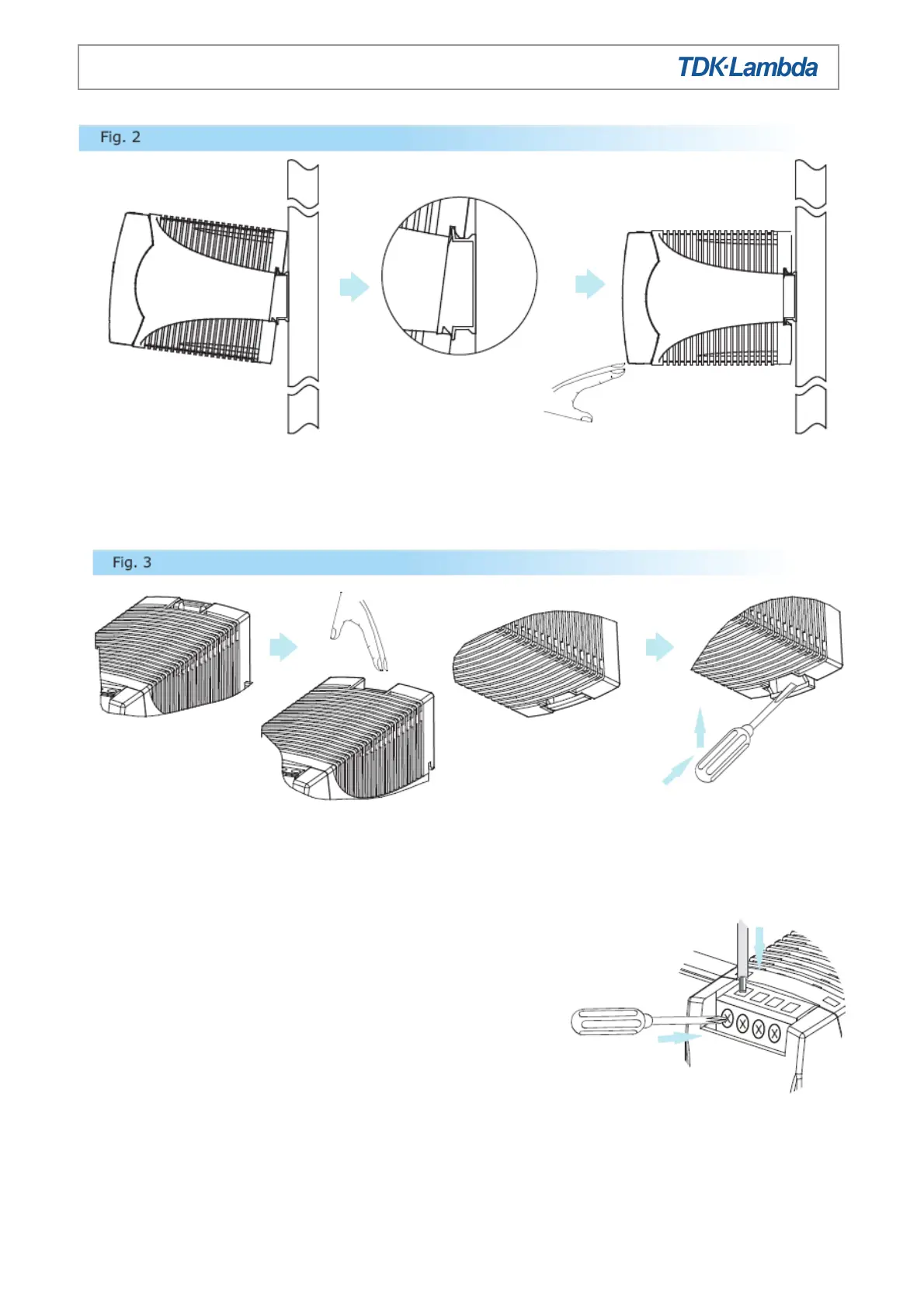 TDK·Lambda

Fig. 2

Fig. 3