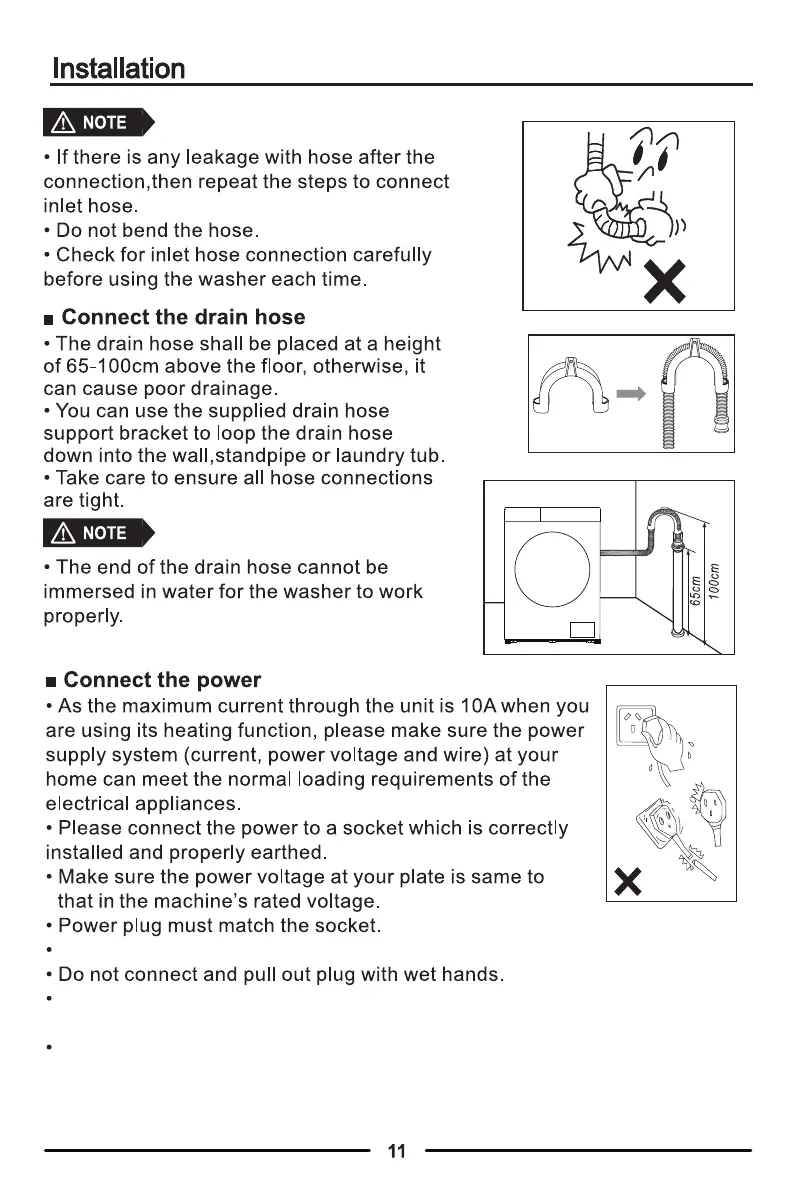 Installation

NOTE

• If there is any leakage with hose after the connection,then repeat the steps to connect inlet hose.
• Do not bend the hose.
• Check for inlet hose connection carefully before using the washer each time.

■ Connect the drain hose

• The drain hose shall be placed at a height of 65-100cm above the floor, otherwise, it can cause poor drainage.
• You can use the supplied drain hose support bracket to loop the drain hose down into the wall,standpipe or laundry tub.
• Take care to ensure all hose connections are tight.

NOTE

• The end of the drain hose cannot be immersed in water for the washer to work properly.

65cm
100cm

■ Connect the power

• As the maximum current through the unit is 10A when you are using its heating function, please make sure the power supply system (current, power voltage and wire) at your home can meet the normal loading requirements of the electrical appliances.
• Please connect the power to a socket which is correctly installed and properly earthed.
• Make sure the power voltage at your plate is same to that in the machine's rated voltage.
• Power plug must match the socket.
•
• Do not connect and pull out plug with wet hands.
•

•

11