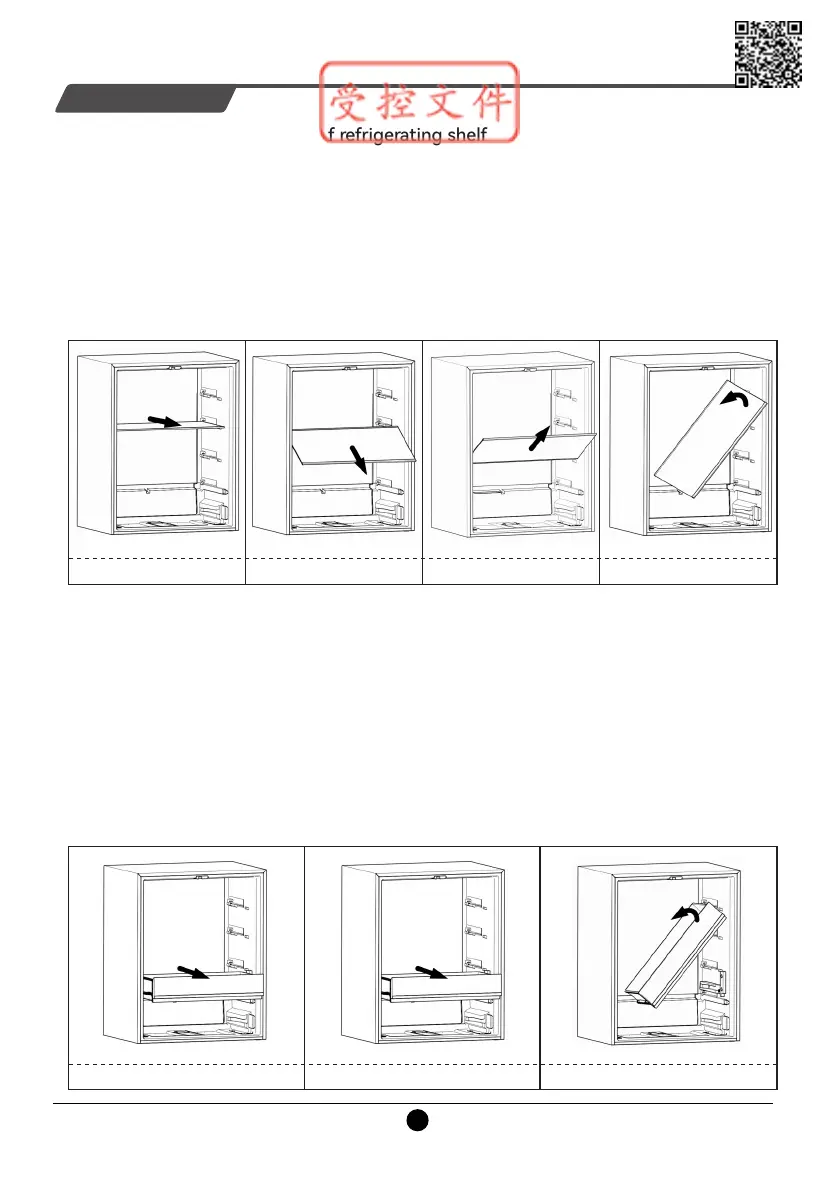 受控文件

f refrigerating shelf