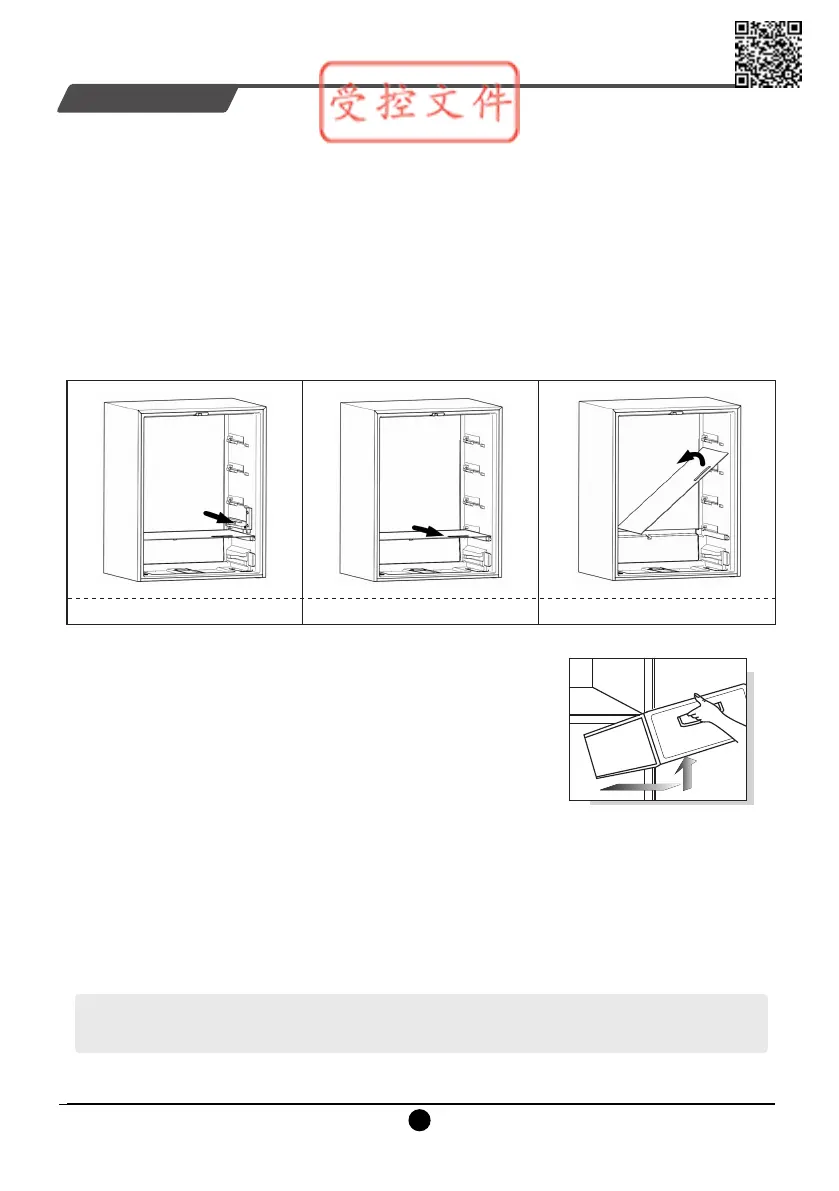 受控文件