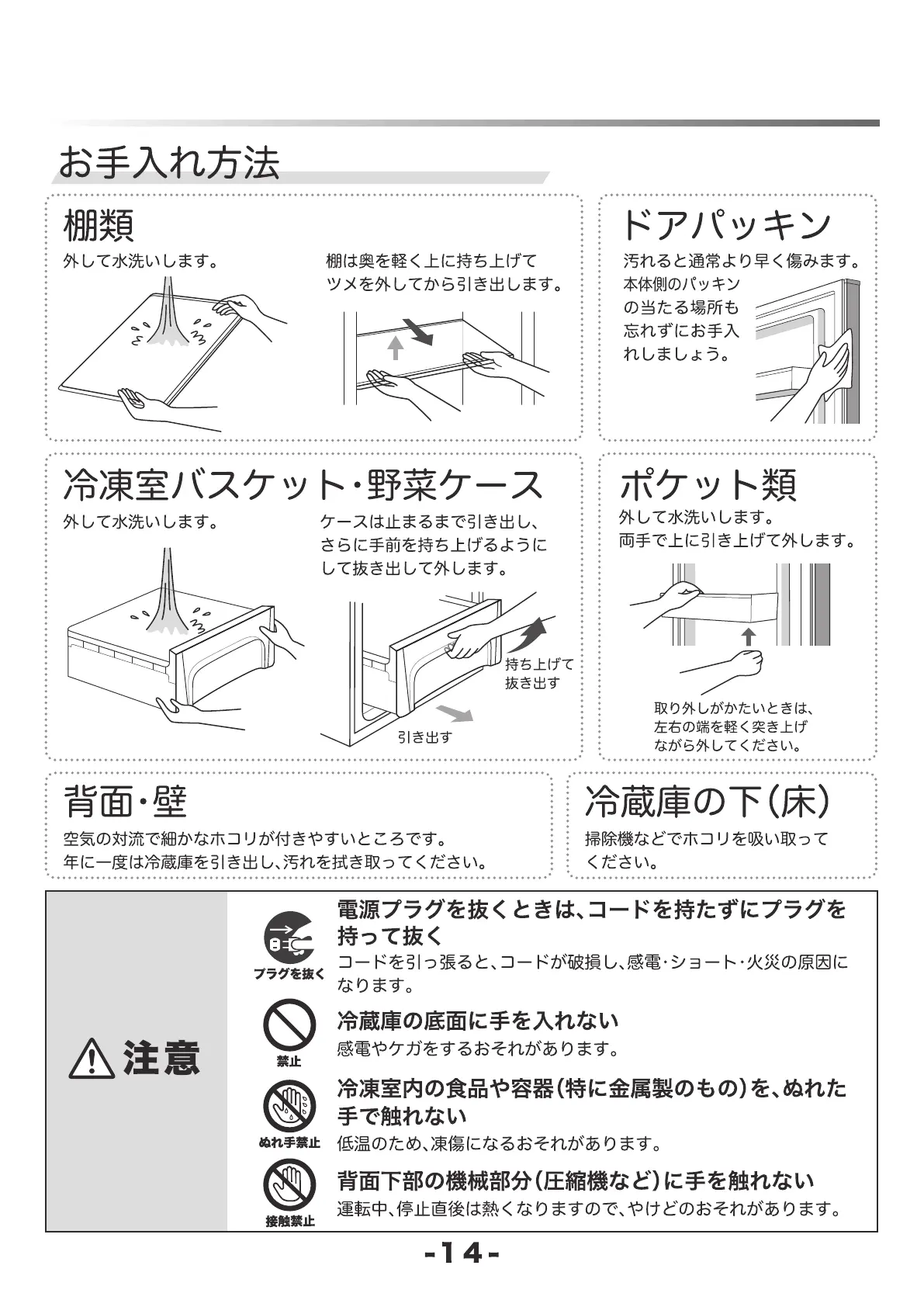 お手入れ方法

棚類

外して水洗いします。

棚は奥を軽く上に持ち上げてツメを外してから引き出します。

ドアパッキン

汚れると通常より早く傷みます。

本体側のパッキンの当たる場所も忘れずにお手入れしましょう。

冷凍室バスケット・野菜ケース

外して水洗いします。

ケースは止まるまで引き出し、さらに手前を持ち上げるようにして抜き出して外します。

持ち上げて抜き出す

引き出す

ポケット類

外して水洗いします。
両手で上に引き上げて外します。

取り外しがかたいときは、左右の端を軽く突き上げながら外してください。

背面・壁

空気の対流で細かなホコリが付きやすいところです。
年に一度は冷蔵庫を引き出し、汚れを拭き取ってください。

冷蔵庫の下(床)

掃除機などでホコリを吸い取ってください。

注意

プラグを抜く

電源プラグを抜くときは、コードを持たずにプラグを持って抜く

コードを引っ張ると、コードが破損し、感電・ショート・火災の原因になります。

禁止

冷蔵庫の底面に手を入れない

感電やケガをするおそれがあります。

ぬれ手禁止

冷凍室内の食品や容器(特に金属製のもの)を、ぬれた手で触れない

低温のため、凍傷になるおそれがあります。

接触禁止

背面下部の機械部分(圧縮機など)に手を触れない

運転中、停止直後は熱くなりますので、やけどのおそれがあります。

-14-