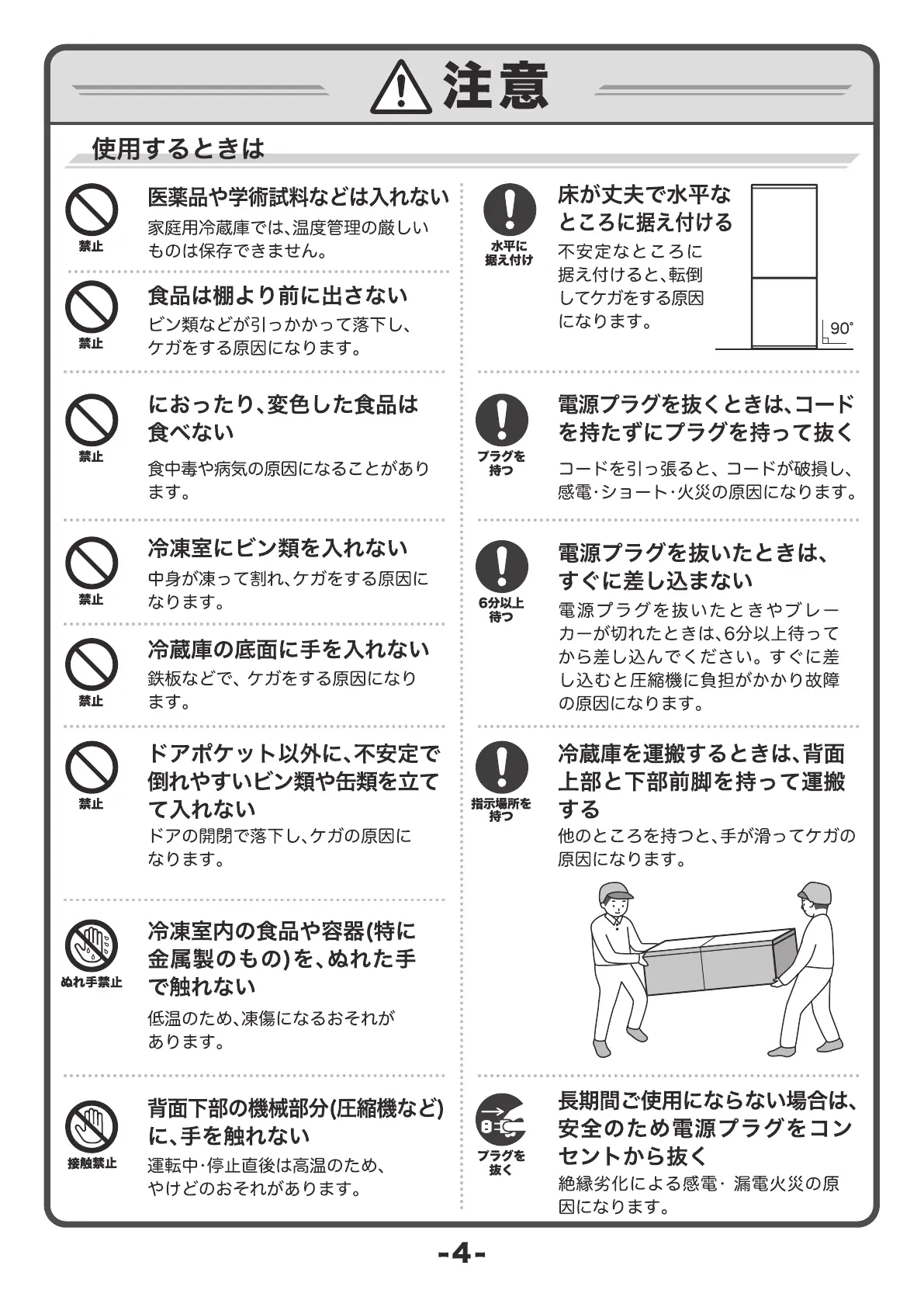 注意

使用するときは

禁止
医薬品や学術試料などは入れない
家庭用冷蔵庫では、温度管理の厳しいものは保存できません。

禁止
食品は棚より前に出さない
ビン類などが引っかかって落下し、ケガをする原因になります。

禁止
におったり、変色した食品は食べない
食中毒や病気の原因になることがあります。

禁止
冷凍室にビン類を入れない
中身が凍って割れ、ケガをする原因になります。

禁止
冷蔵庫の底面に手を入れない
鉄板などで、ケガをする原因になります。

禁止
ドアポケット以外に、不安定で倒れやすいビン類や缶類を立てて入れない
ドアの開閉で落下し、ケガの原因になります。

ぬれ手禁止
冷凍室内の食品や容器(特に金属製のもの)を、ぬれた手で触れない
低温のため、凍傷になるおそれがあります。

接触禁止
背面下部の機械部分(圧縮機など)に、手を触れない
運転中・停止直後は高温のため、やけどのおそれがあります。

水平に据え付け
床が丈夫で水平なところに据え付ける
不安定なところに据え付けると、転倒してケガをする原因になります。
90°

プラグを持つ
電源プラグを抜くときは、コードを持たずにプラグを持って抜く
コードを引っ張ると、コードが破損し、感電・ショート・火災の原因になります。

6分以上待つ
電源プラグを抜いたときは、すぐに差し込まない
電源プラグを抜いたときやブレーカーが切れたときは、6分以上待ってから差し込んでください。すぐに差し込むと圧縮機に負担がかかり故障の原因になります。

指示場所を持つ
冷蔵庫を運搬するときは、背面上部と下部前脚を持って運搬する
他のところを持つと、手が滑ってケガの原因になります。

プラグを抜く
長期間ご使用にならない場合は、安全のため電源プラグをコンセントから抜く
絶縁劣化による感電・漏電火災の原因になります。

-4-