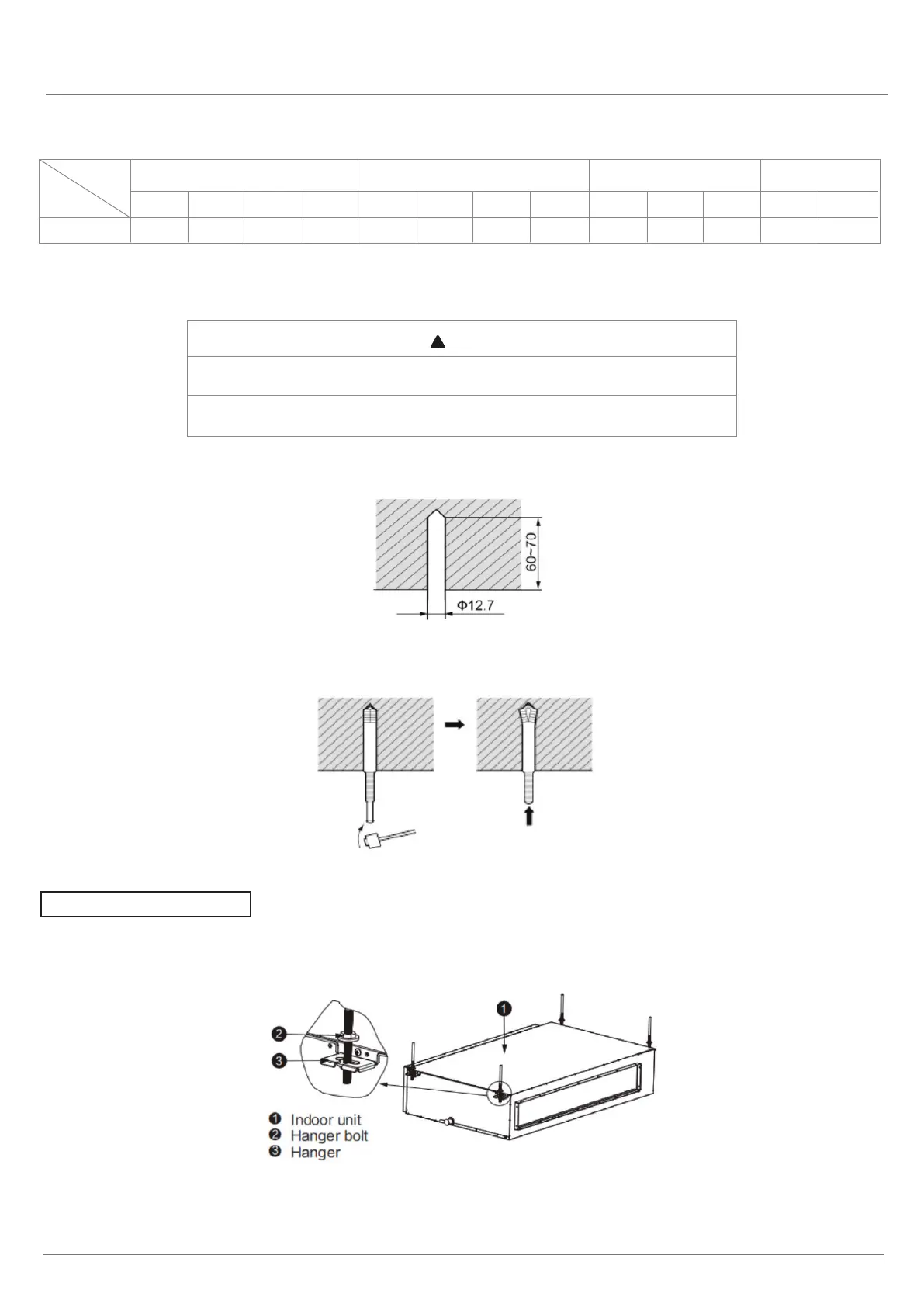 60~70

Φ12.7

❶ Indoor unit
❷ Hanger bolt
❸ Hanger