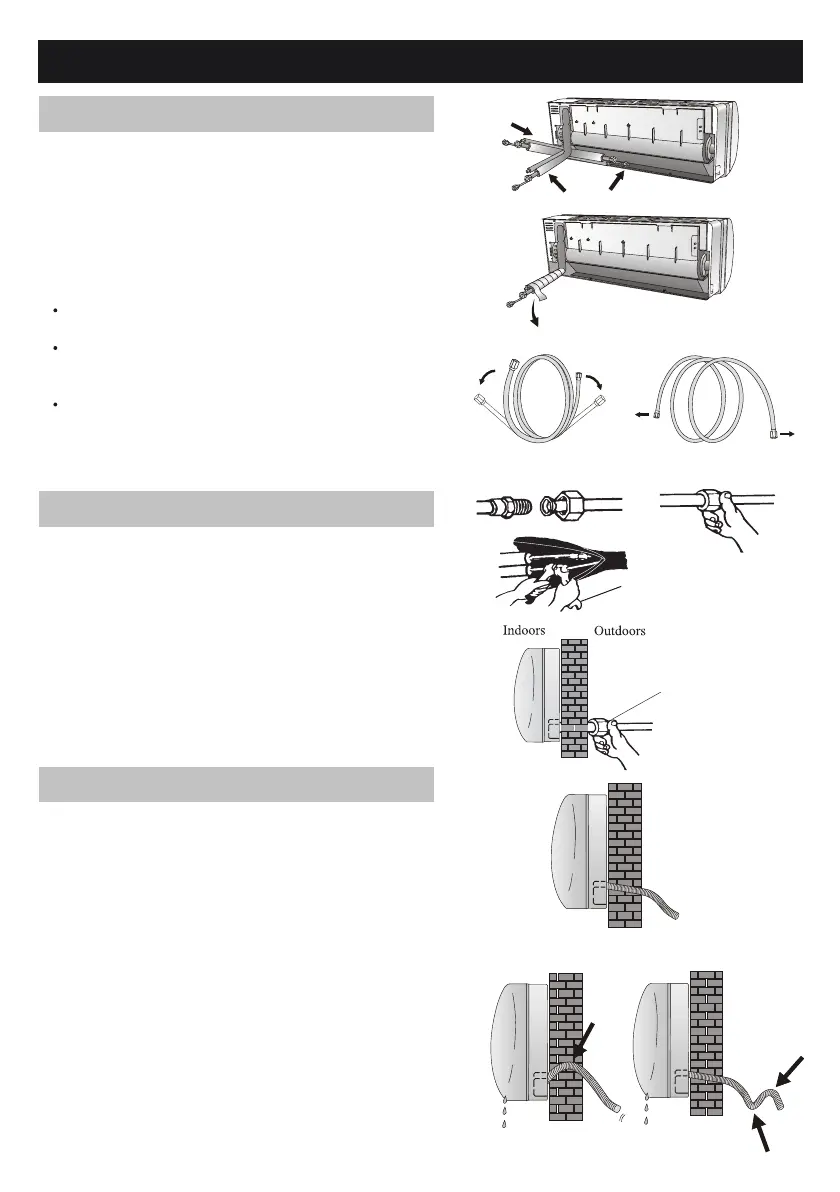 Indoors

Outdoors