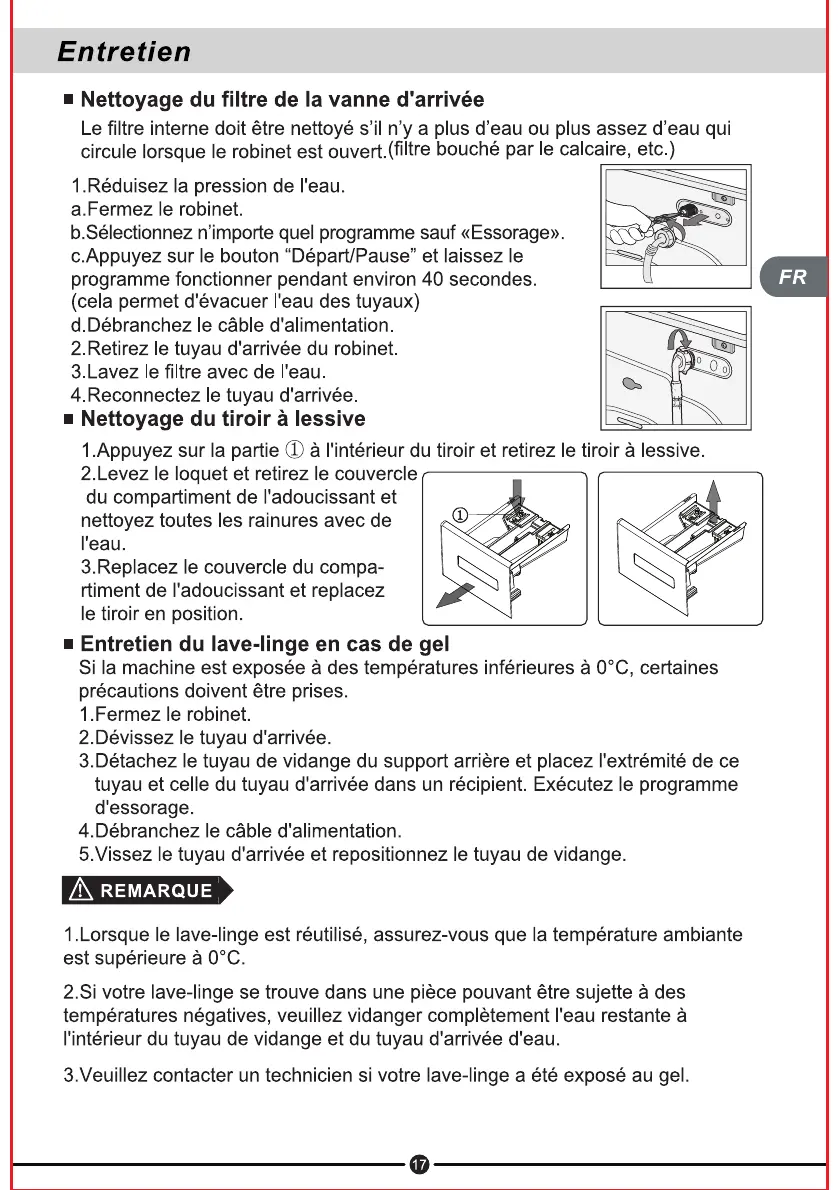 Entretien

■ Nettoyage du filtre de la vanne d'arrivée

Le filtre interne doit être nettoyé s'il n'y a plus d'eau ou plus assez d'eau qui circule lorsque le robinet est ouvert.(filtre bouché par le calcaire, etc.)

1.Réduisez la pression de l'eau.
a.Fermez le robinet.
b.Sélectionnez n'importe quel programme sauf «Essorage».
c.Appuyez sur le bouton "Départ/Pause" et laissez le programme fonctionner pendant environ 40 secondes. (cela permet d'évacuer l'eau des tuyaux)
d.Débranchez le câble d'alimentation.
2.Retirez le tuyau d'arrivée du robinet.
3.Lavez le filtre avec de l'eau.
4.Reconnectez le tuyau d'arrivée.

FR

■ Nettoyage du tiroir à lessive

1.Appuyez sur la partie ① à l'intérieur du tiroir et retirez le tiroir à lessive.
2.Levez le loquet et retirez le couvercle du compartiment de l'adoucissant et nettoyez toutes les rainures avec de l'eau.
3.Replacez le couvercle du compartiment de l'adoucissant et replacez le tiroir en position.

①

■ Entretien du lave-linge en cas de gel

Si la machine est exposée à des températures inférieures à 0°C, certaines précautions doivent être prises.
1.Fermez le robinet.
2.Dévissez le tuyau d'arrivée.
3.Détachez le tuyau de vidange du support arrière et placez l'extrémité de ce tuyau et celle du tuyau d'arrivée dans un récipient. Exécutez le programme d'essorage.
4.Débranchez le câble d'alimentation.
5.Vissez le tuyau d'arrivée et repositionnez le tuyau de vidange.

REMARQUE

1.Lorsque le lave-linge est réutilisé, assurez-vous que la température ambiante est supérieure à 0°C.

2.Si votre lave-linge se trouve dans une pièce pouvant être sujette à des températures négatives, veuillez vidanger complètement l'eau restante à l'intérieur du tuyau de vidange et du tuyau d'arrivée d'eau.

3.Veuillez contacter un technicien si votre lave-linge a été exposé au gel.

17