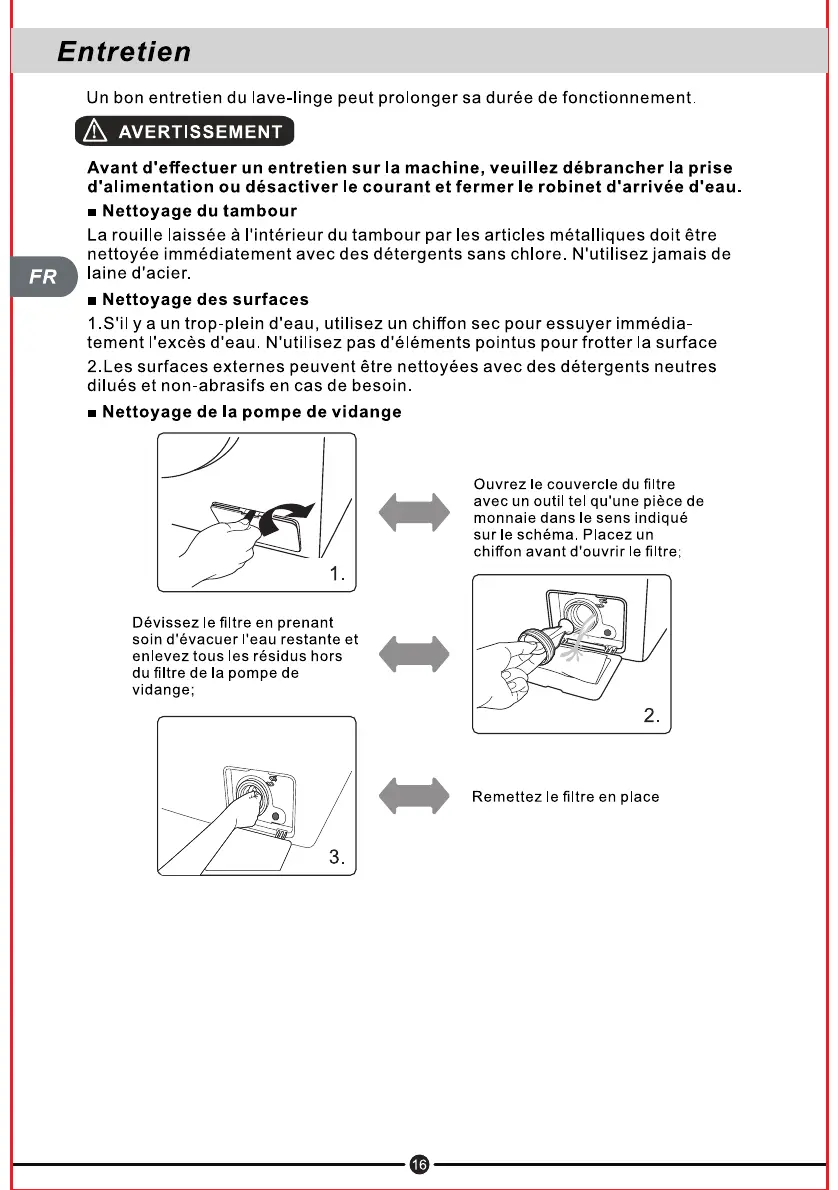 Entretien

Un bon entretien du lave-linge peut prolonger sa durée de fonctionnement.

AVERTISSEMENT

Avant d'effectuer un entretien sur la machine, veuillez débrancher la prise d'alimentation ou désactiver le courant et fermer le robinet d'arrivée d'eau.

■ Nettoyage du tambour

La rouille laissée à l'intérieur du tambour par les articles métalliques doit être nettoyée immédiatement avec des détergents sans chlore. N'utilisez jamais de laine d'acier.

FR

■ Nettoyage des surfaces

1.S'il y a un trop-plein d'eau, utilisez un chiffon sec pour essuyer immédiatement l'excès d'eau. N'utilisez pas d'éléments pointus pour frotter la surface

2.Les surfaces externes peuvent être nettoyées avec des détergents neutres dilués et non-abrasifs en cas de besoin.

■ Nettoyage de la pompe de vidange

1.

Ouvrez le couvercle du filtre avec un outil tel qu'une pièce de monnaie dans le sens indiqué sur le schéma. Placez un chiffon avant d'ouvrir le filtre;

Dévissez le filtre en prenant soin d'évacuer l'eau restante et enlevez tous les résidus hors du filtre de la pompe de vidange;

2.

3.

Remettez le filtre en place

16