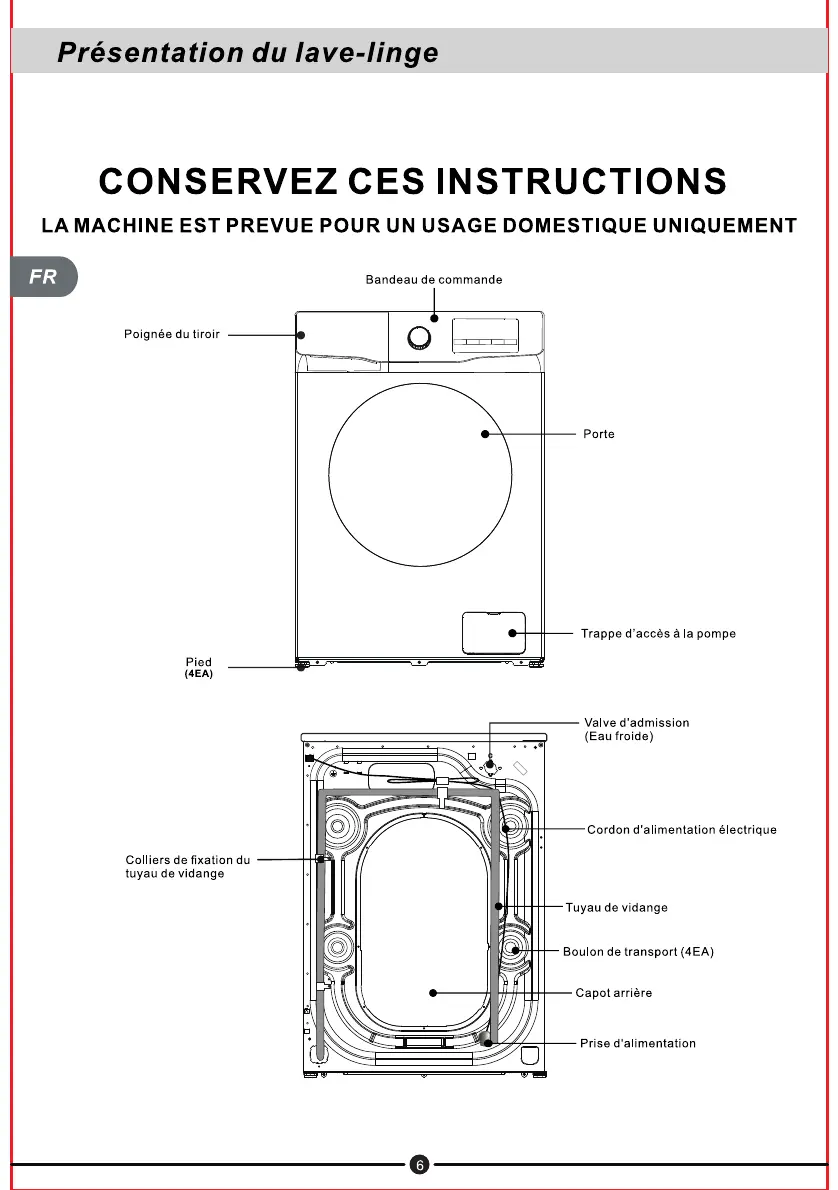 Présentation du lave-linge

CONSERVEZ CES INSTRUCTIONS

LA MACHINE EST PREVUE POUR UN USAGE DOMESTIQUE UNIQUEMENT

FR

Bandeau de commande

Poignée du tiroir

Porte

Trappe d'accès à la pompe

Pied
(4EA)

Valve d'admission
(Eau froide)

Cordon d'alimentation électrique

Colliers de fixation du tuyau de vidange

Tuyau de vidange

Boulon de transport (4EA)

Capot arrière

Prise d'alimentation

6