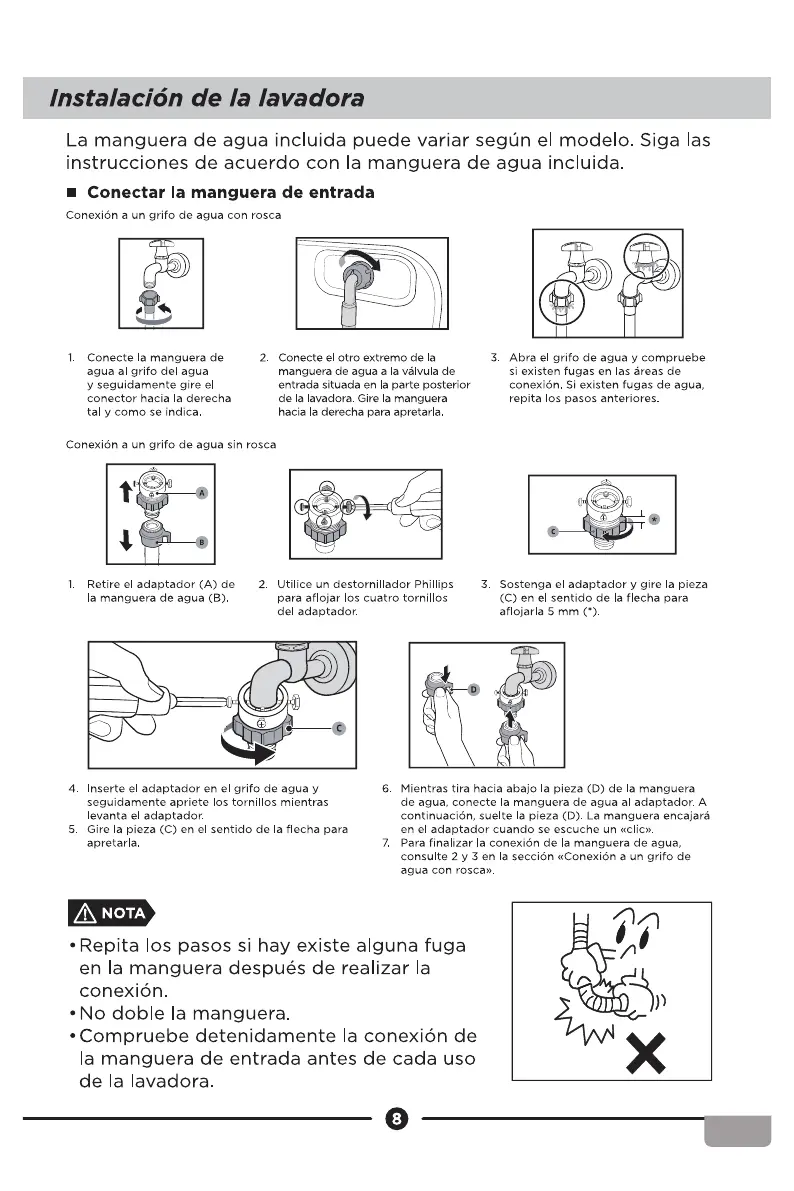 Instalación de la lavadora

La manguera de agua incluida puede variar según el modelo. Siga las instrucciones de acuerdo con la manguera de agua incluida.

■ Conectar la manguera de entrada

Conexión a un grifo de agua con rosca

1. Conecte la manguera de agua al grifo del agua y seguidamente gire el conector hacia la derecha tal y como se indica.

2. Conecte el otro extremo de la manguera de agua a la válvula de entrada situada en la parte posterior de la lavadora. Gire la manguera hacia la derecha para apretarla.

3. Abra el grifo de agua y compruebe si existen fugas en las áreas de conexión. Si existen fugas de agua, repita los pasos anteriores.

Conexión a un grifo de agua sin rosca

A

B

C

*

1. Retire el adaptador (A) de la manguera de agua (B).

2. Utilice un destornillador Phillips para aflojar los cuatro tornillos del adaptador.

3. Sostenga el adaptador y gire la pieza (C) en el sentido de la flecha para aflojarla 5 mm (*).

C

D

4. Inserte el adaptador en el grifo de agua y seguidamente apriete los tornillos mientras levanta el adaptador.
5. Gire la pieza (C) en el sentido de la flecha para apretarla.

6. Mientras tira hacia abajo la pieza (D) de la manguera de agua, conecte la manguera de agua al adaptador. A continuación, suelte la pieza (D). La manguera encajará en el adaptador cuando se escuche un «clic».
7. Para finalizar la conexión de la manguera de agua, consulte 2 y 3 en la sección «Conexión a un grifo de agua con rosca».

NOTA

• Repita los pasos si hay existe alguna fuga en la manguera después de realizar la conexión.
• No doble la manguera.
• Compruebe detenidamente la conexión de la manguera de entrada antes de cada uso de la lavadora.

8