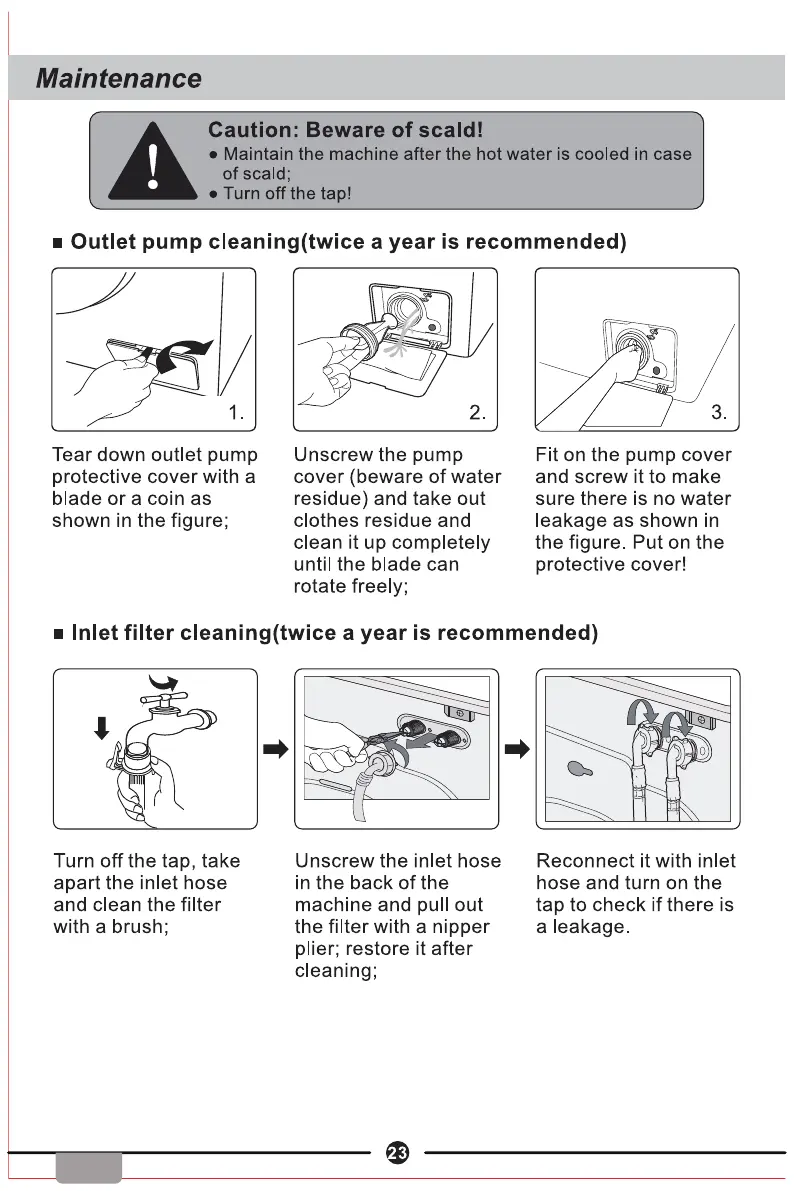 Maintenance

Caution: Beware of scald!
● Maintain the machine after the hot water is cooled in case of scald;
● Turn off the tap!

■ Outlet pump cleaning(twice a year is recommended)

1.

2.

3.

Tear down outlet pump protective cover with a blade or a coin as shown in the figure;

Unscrew the pump cover (beware of water residue) and take out clothes residue and clean it up completely until the blade can rotate freely;

Fit on the pump cover and screw it to make sure there is no water leakage as shown in the figure. Put on the protective cover!

■ Inlet filter cleaning(twice a year is recommended)

Turn off the tap, take apart the inlet hose and clean the filter with a brush;

Unscrew the inlet hose in the back of the machine and pull out the filter with a nipper plier; restore it after cleaning;

Reconnect it with inlet hose and turn on the tap to check if there is a leakage.

23