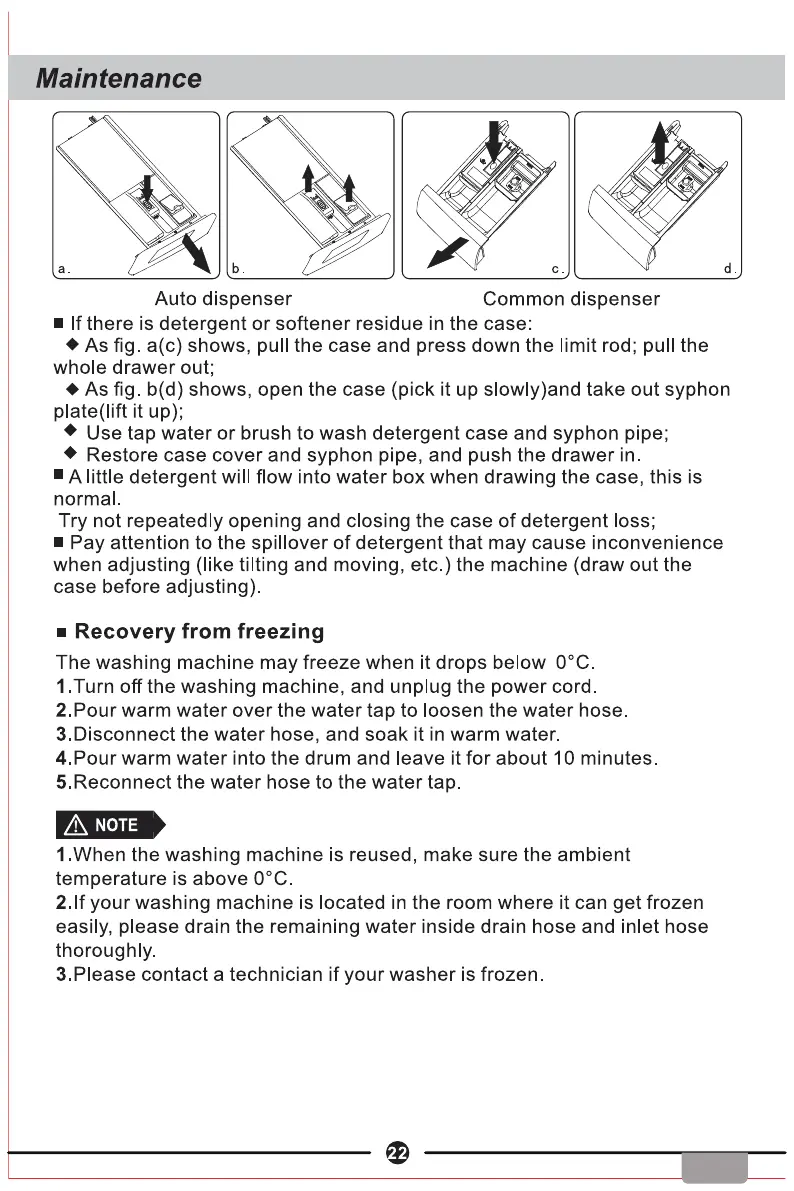 Maintenance

a.

b.

c.

d.

Auto dispenser

Common dispenser

■ If there is detergent or softener residue in the case:

◆ As fig. a(c) shows, pull the case and press down the limit rod; pull the whole drawer out;

◆ As fig. b(d) shows, open the case (pick it up slowly)and take out syphon plate(lift it up);

◆ Use tap water or brush to wash detergent case and syphon pipe;

◆ Restore case cover and syphon pipe, and push the drawer in.

■ A little detergent will flow into water box when drawing the case, this is normal.

Try not repeatedly opening and closing the case of detergent loss;

■ Pay attention to the spillover of detergent that may cause inconvenience when adjusting (like tilting and moving, etc.) the machine (draw out the case before adjusting).

■ Recovery from freezing

The washing machine may freeze when it drops below 0°C.

1.Turn off the washing machine, and unplug the power cord.

2.Pour warm water over the water tap to loosen the water hose.

3.Disconnect the water hose, and soak it in warm water.

4.Pour warm water into the drum and leave it for about 10 minutes.

5.Reconnect the water hose to the water tap.

NOTE

1.When the washing machine is reused, make sure the ambient temperature is above 0°C.

2.If your washing machine is located in the room where it can get frozen easily, please drain the remaining water inside drain hose and inlet hose thoroughly.

3.Please contact a technician if your washer is frozen.

22