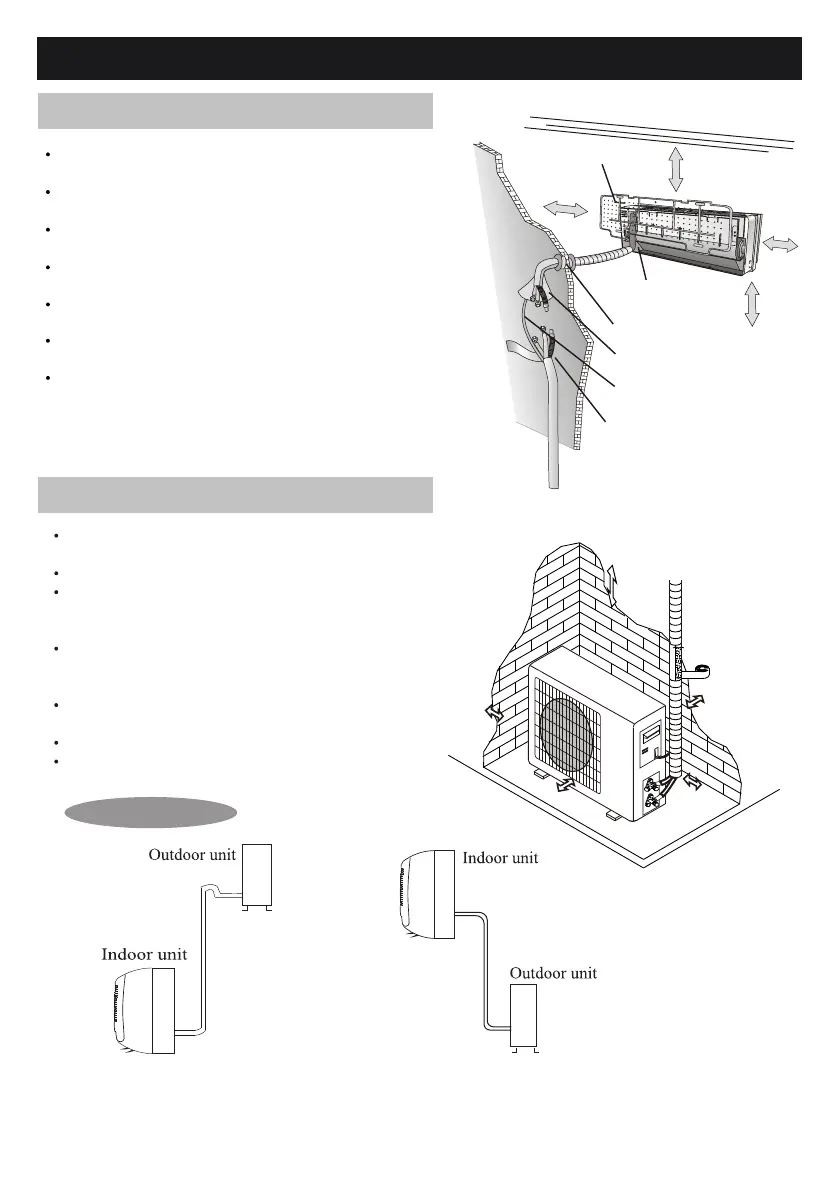 Outdoor unit

Indoor unit

Indoor unit

Outdoor unit