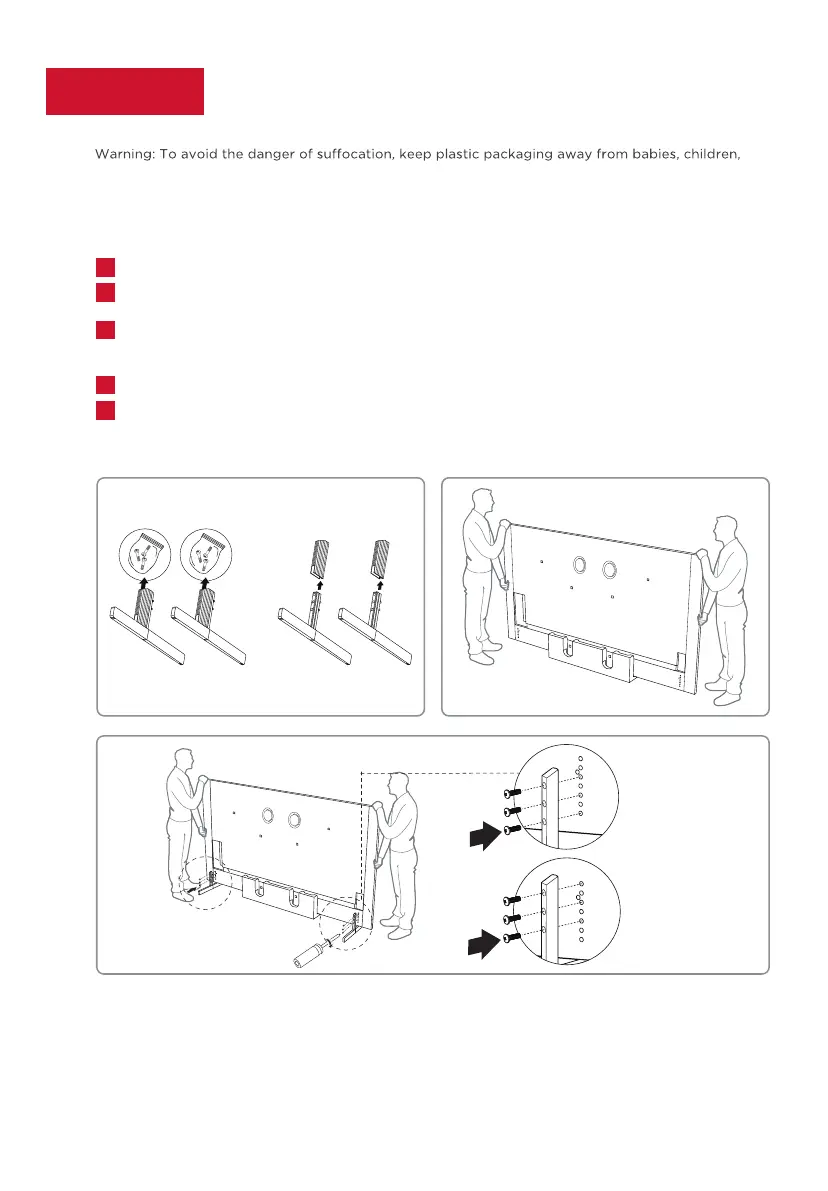 Warning: To avoid the danger of suffocation, keep plastic packaging away from babies, children,