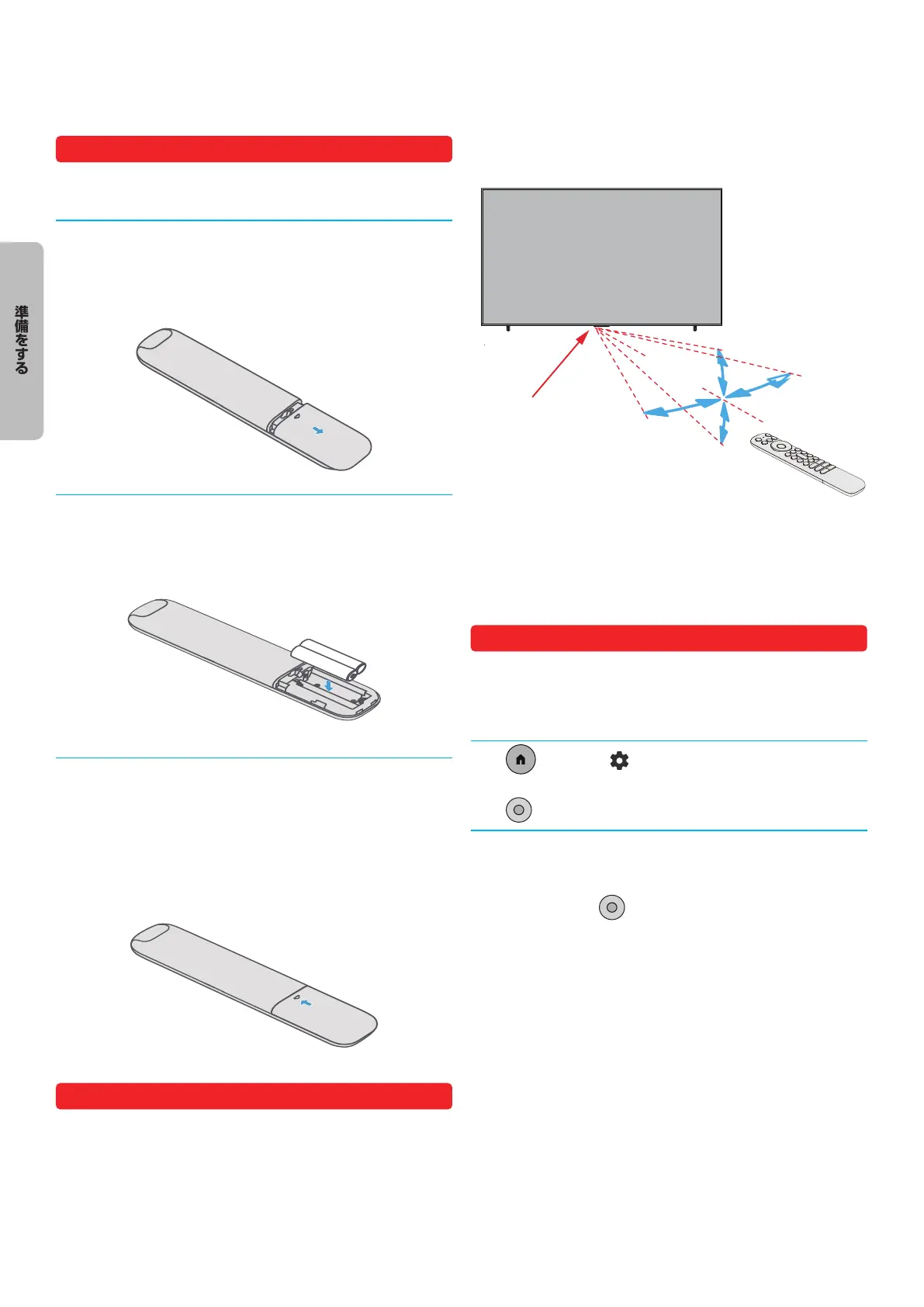 準備をする