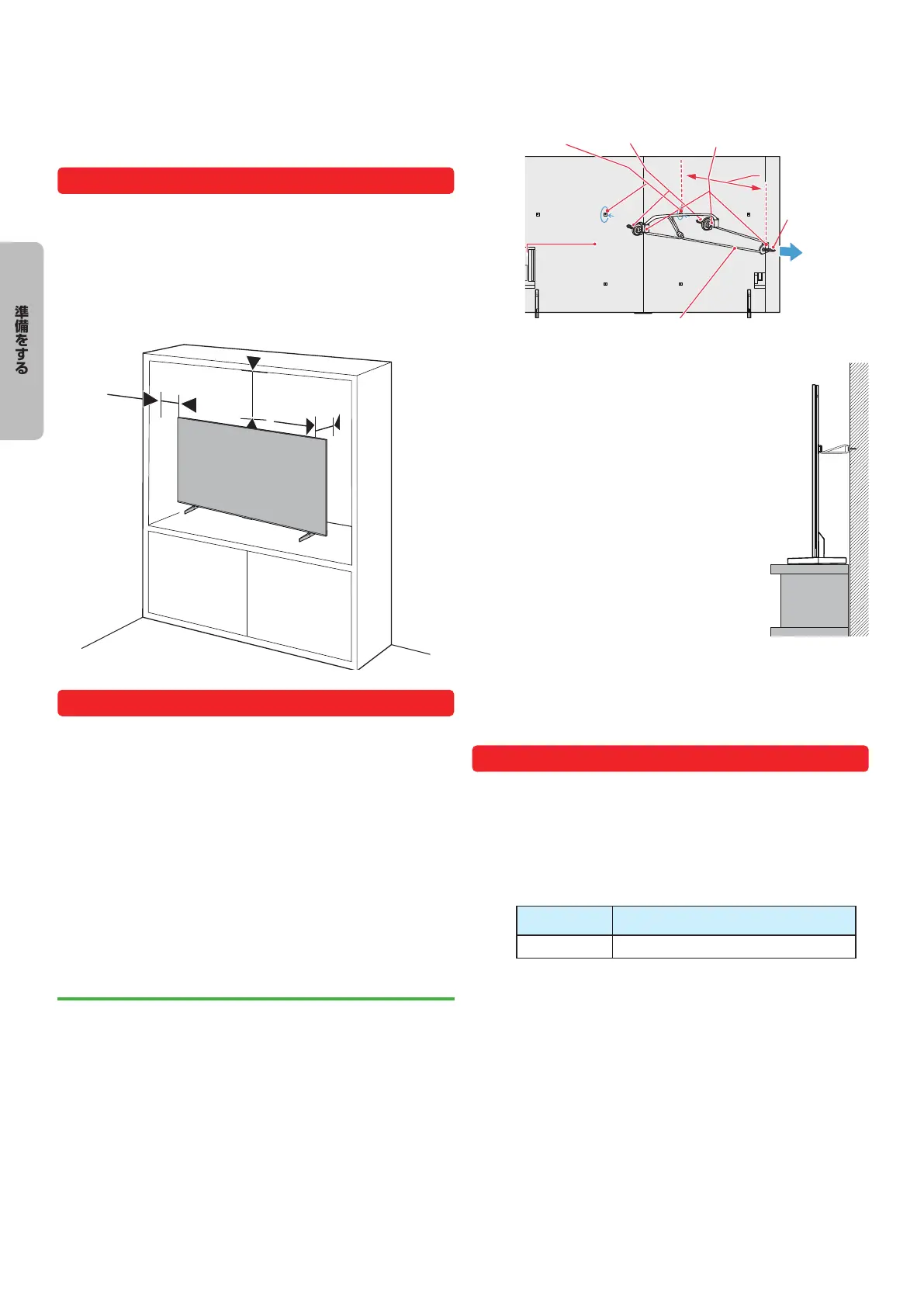 準備をする