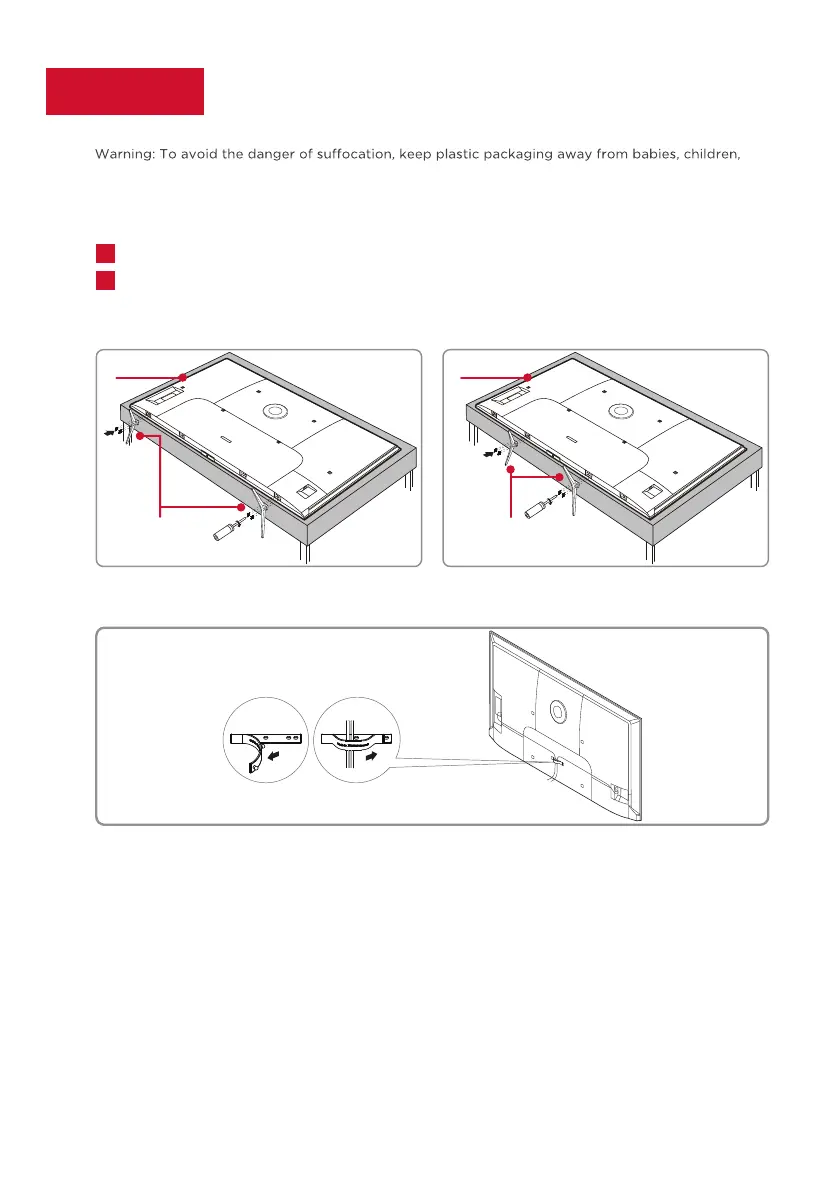 Warning: To avoid the danger of suffocation, keep plastic packaging away from babies, children,