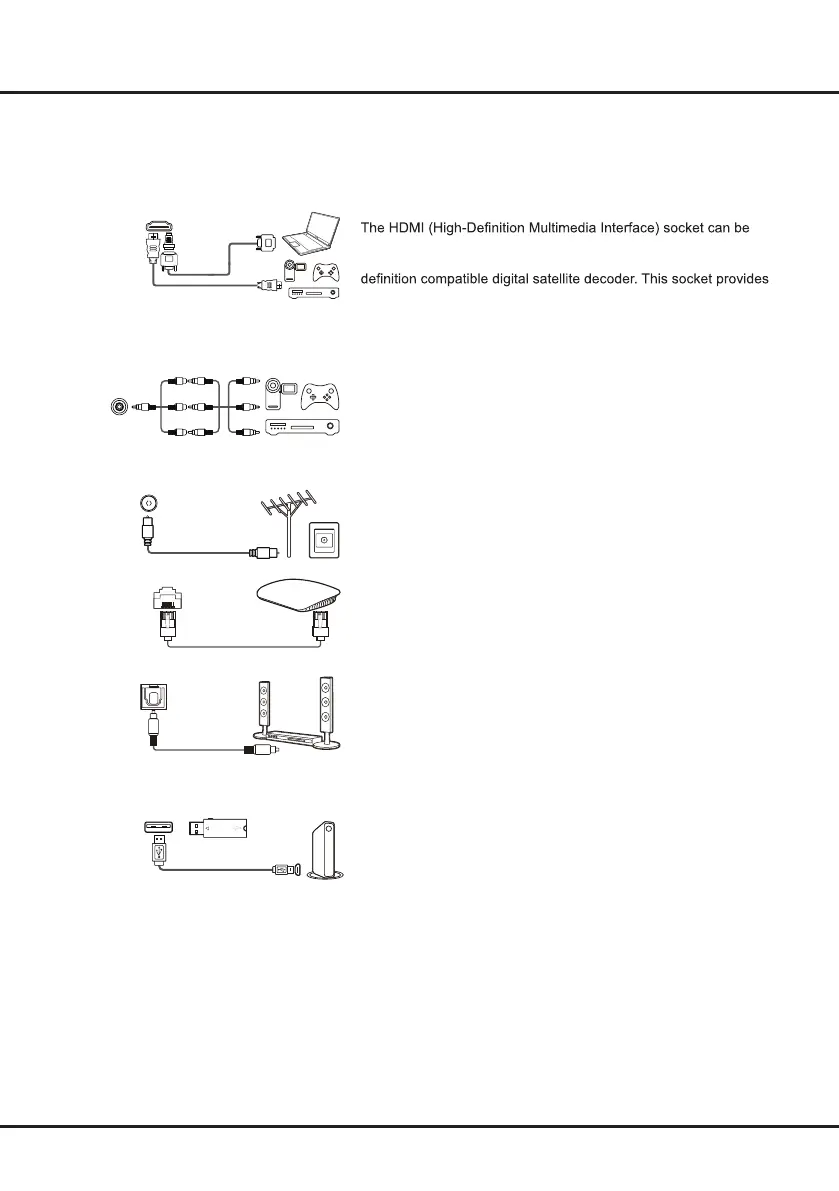 The HDMI (High-Definition Multimedia Interface) socket can be

definition compatible digital satellite decoder. This socket provides