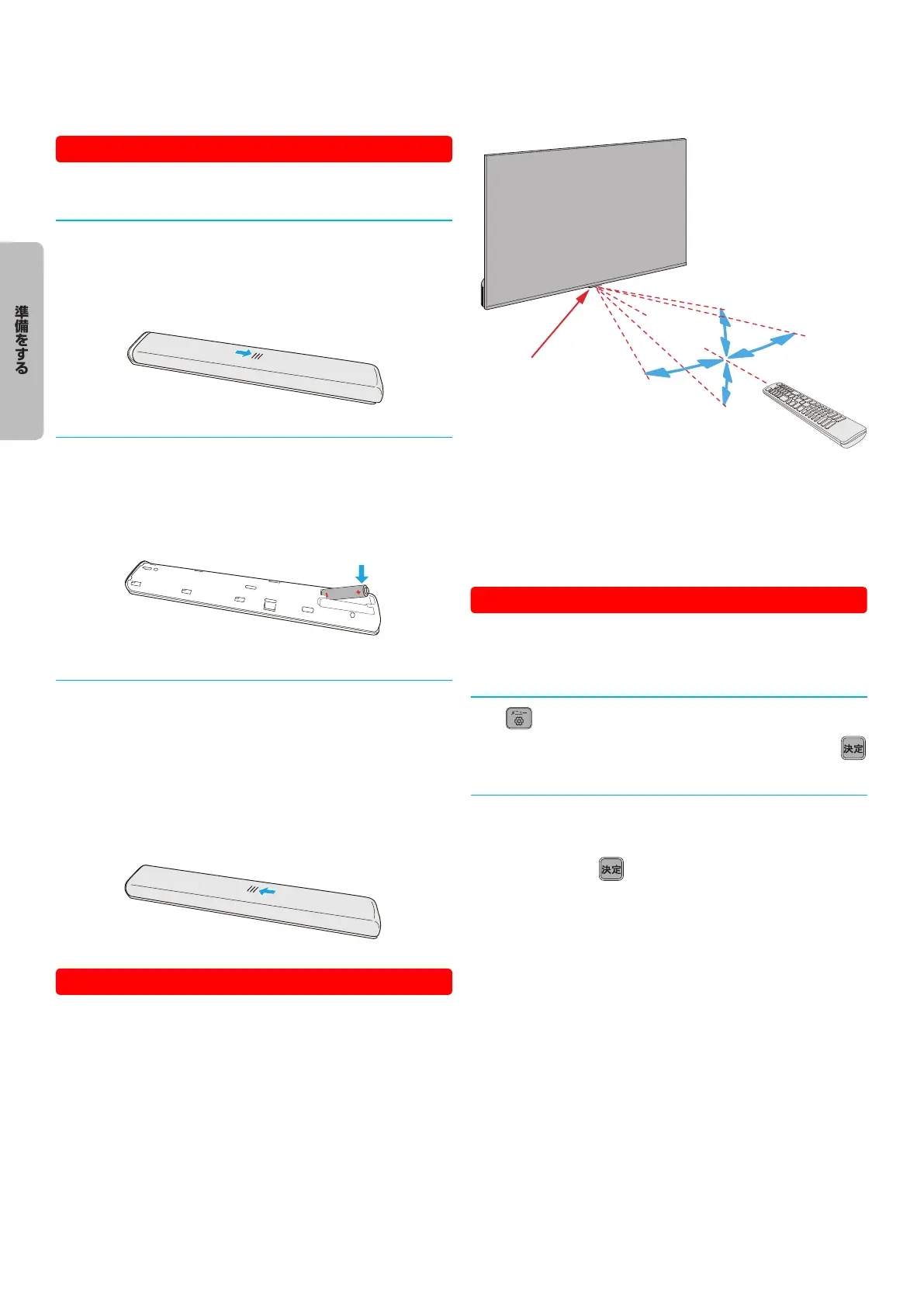 準備をする

メニュー

決定

決定