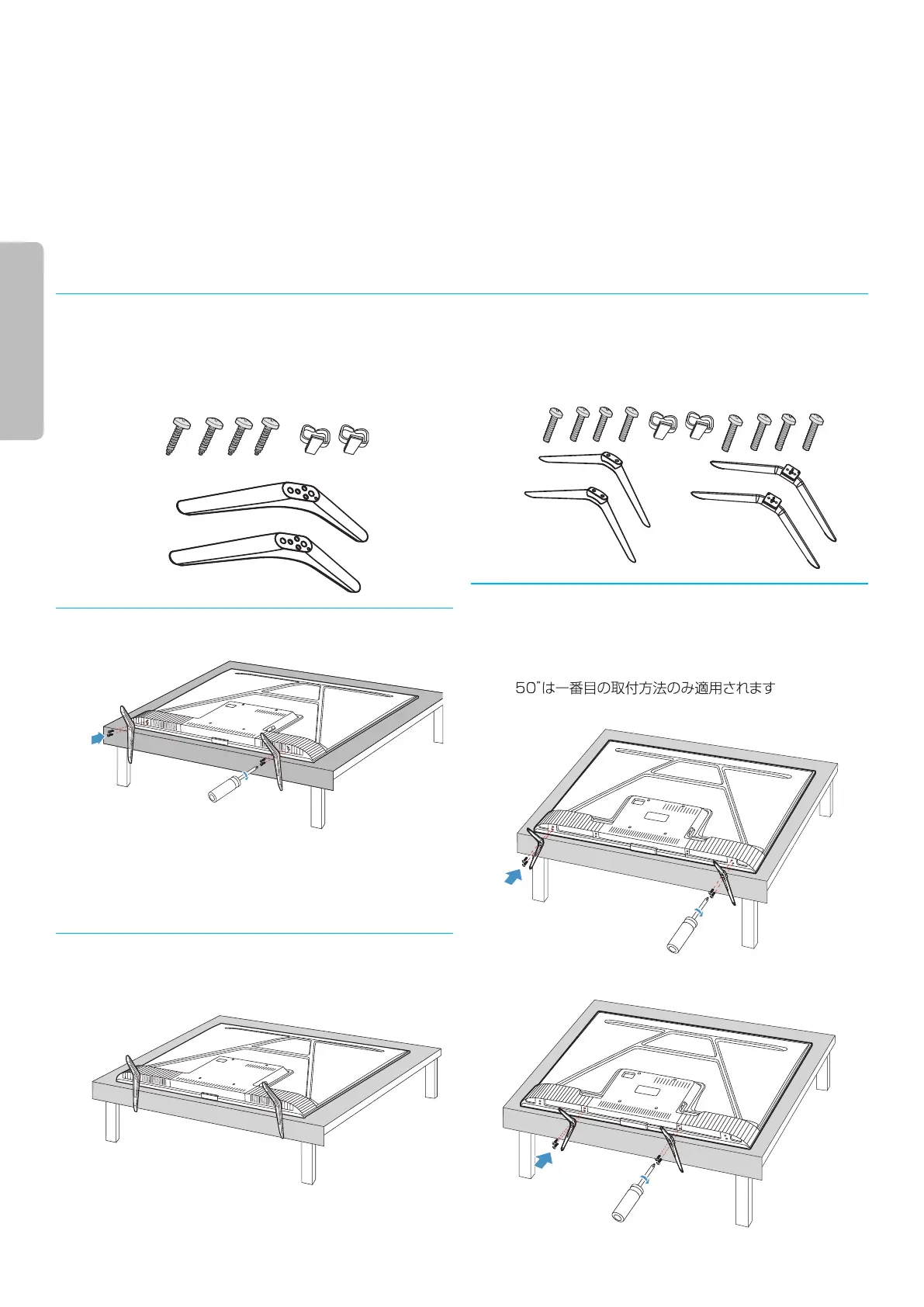 50"は一番目の取付方法のみ適用されます