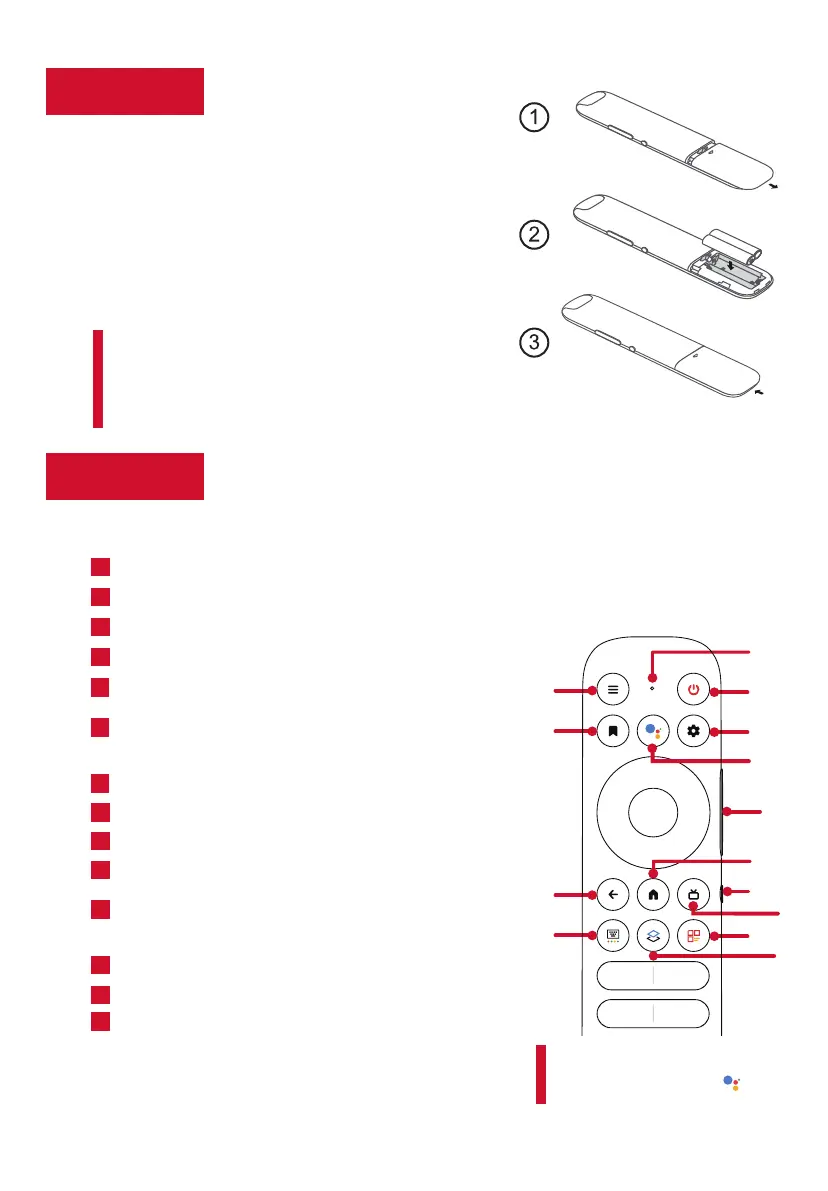 1

2

3