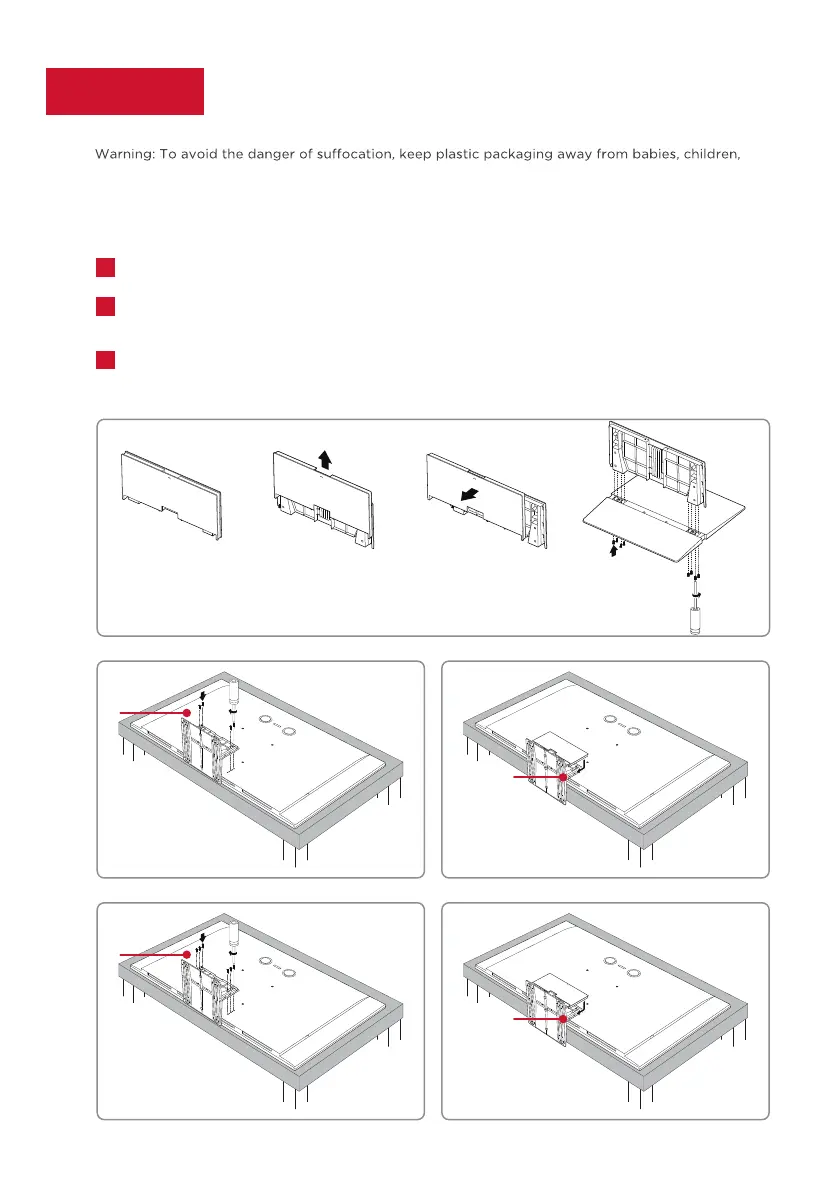 Warning: To avoid the danger of suffocation, keep plastic packaging away from babies, children,