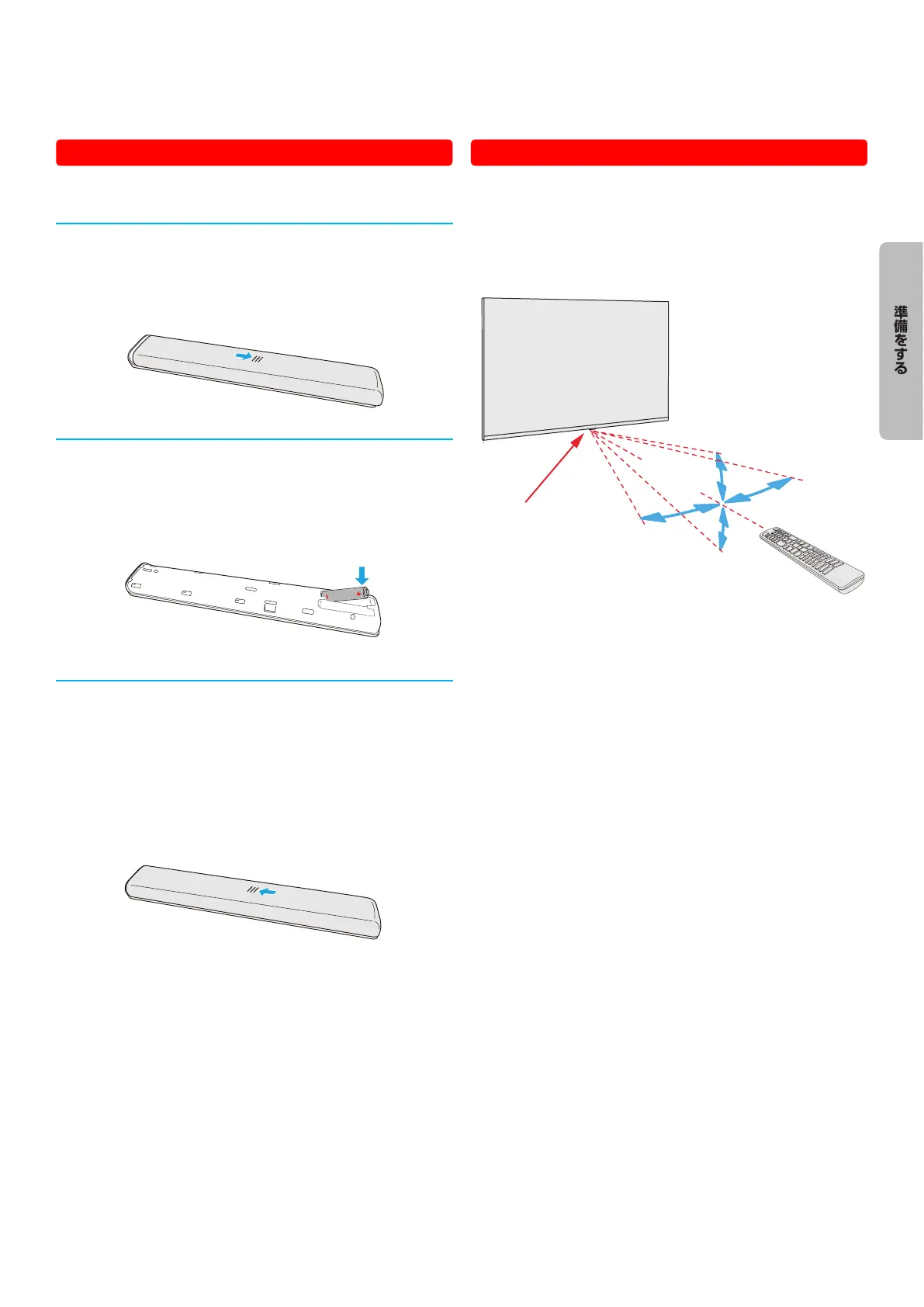 準備をする