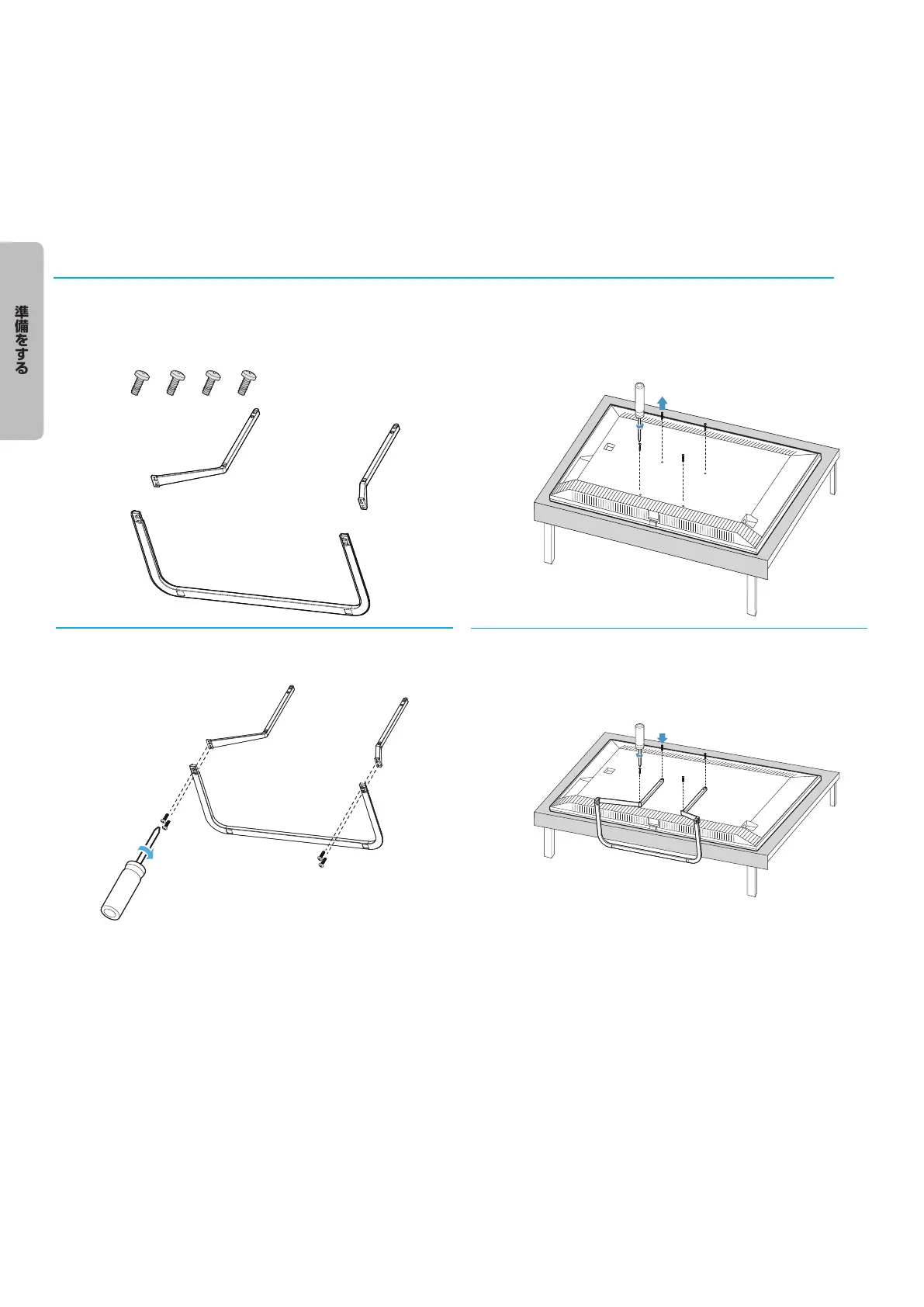 準備をする