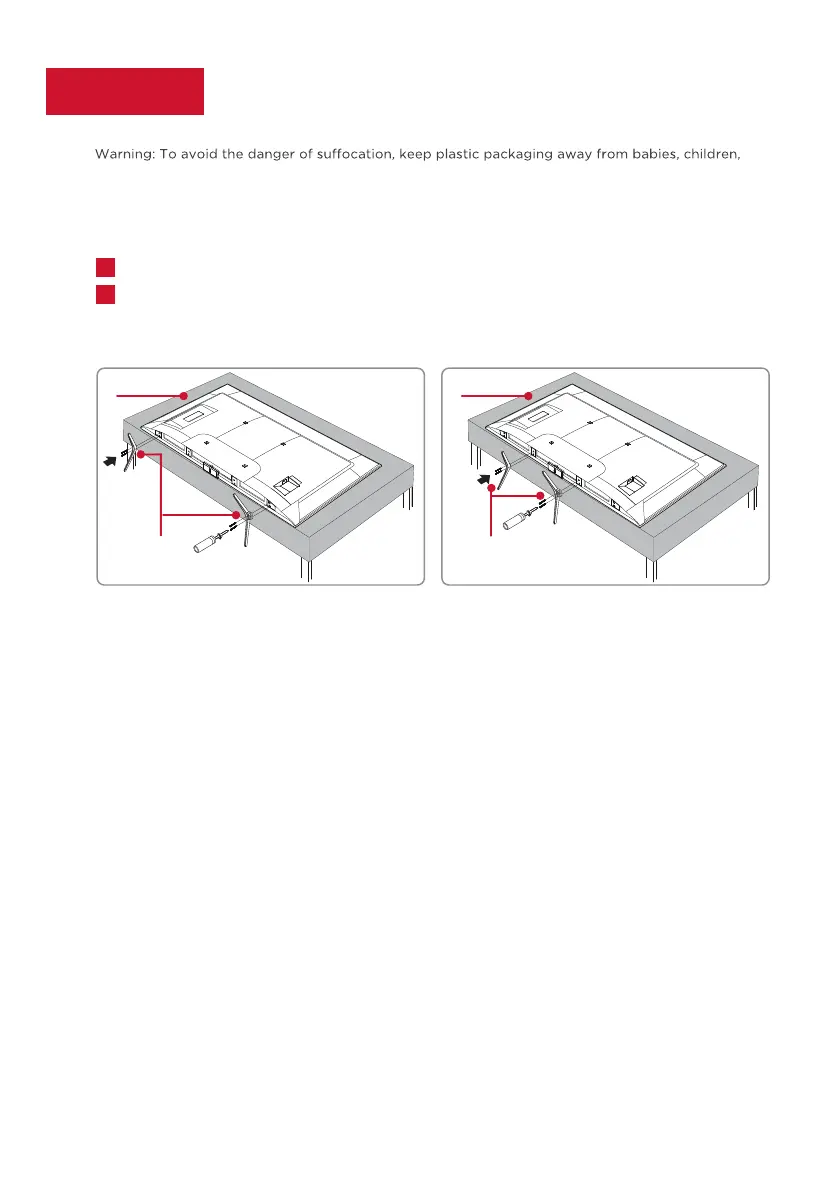 Warning: To avoid the danger of suffocation, keep plastic packaging away from babies, children,