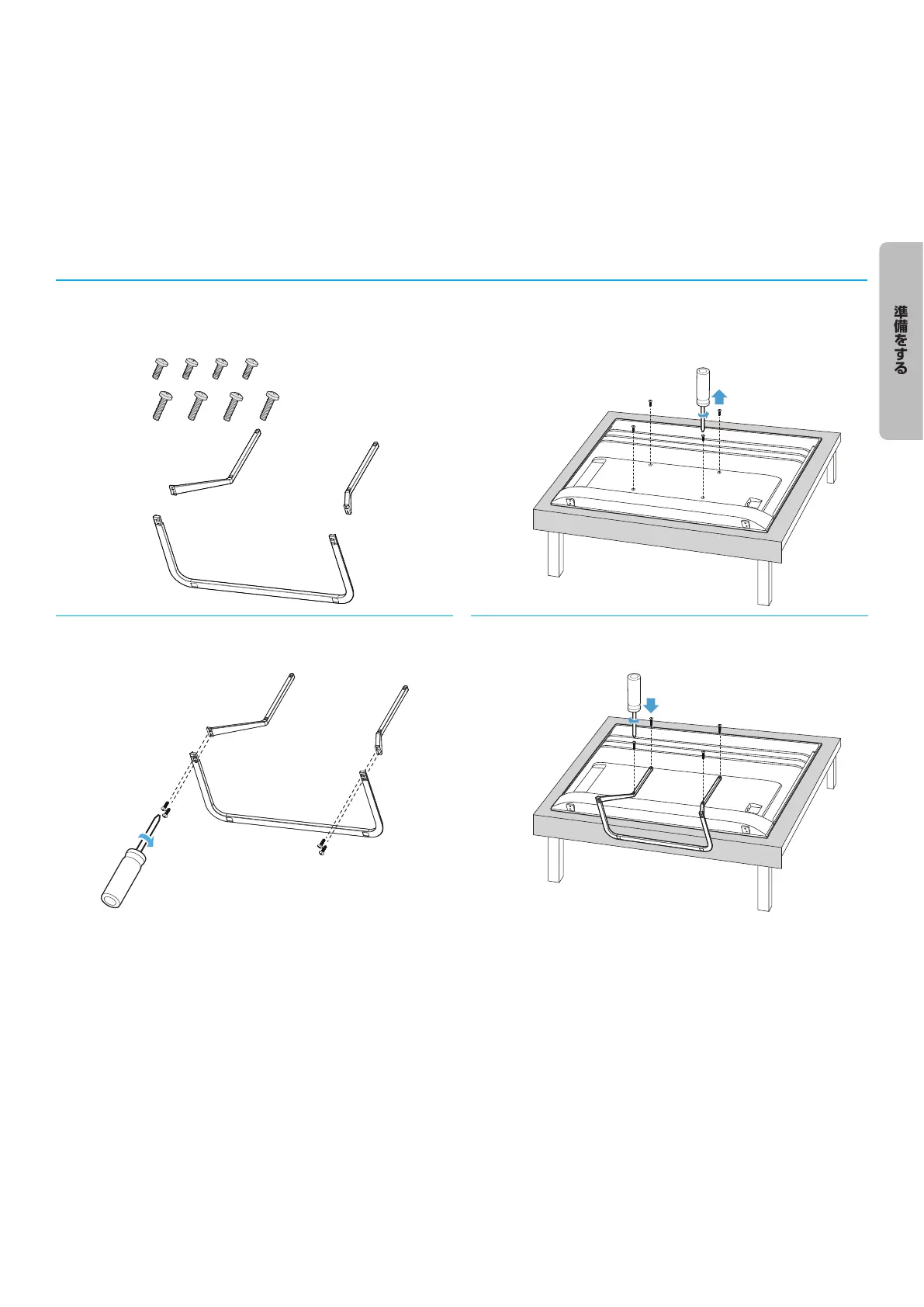 準備をする