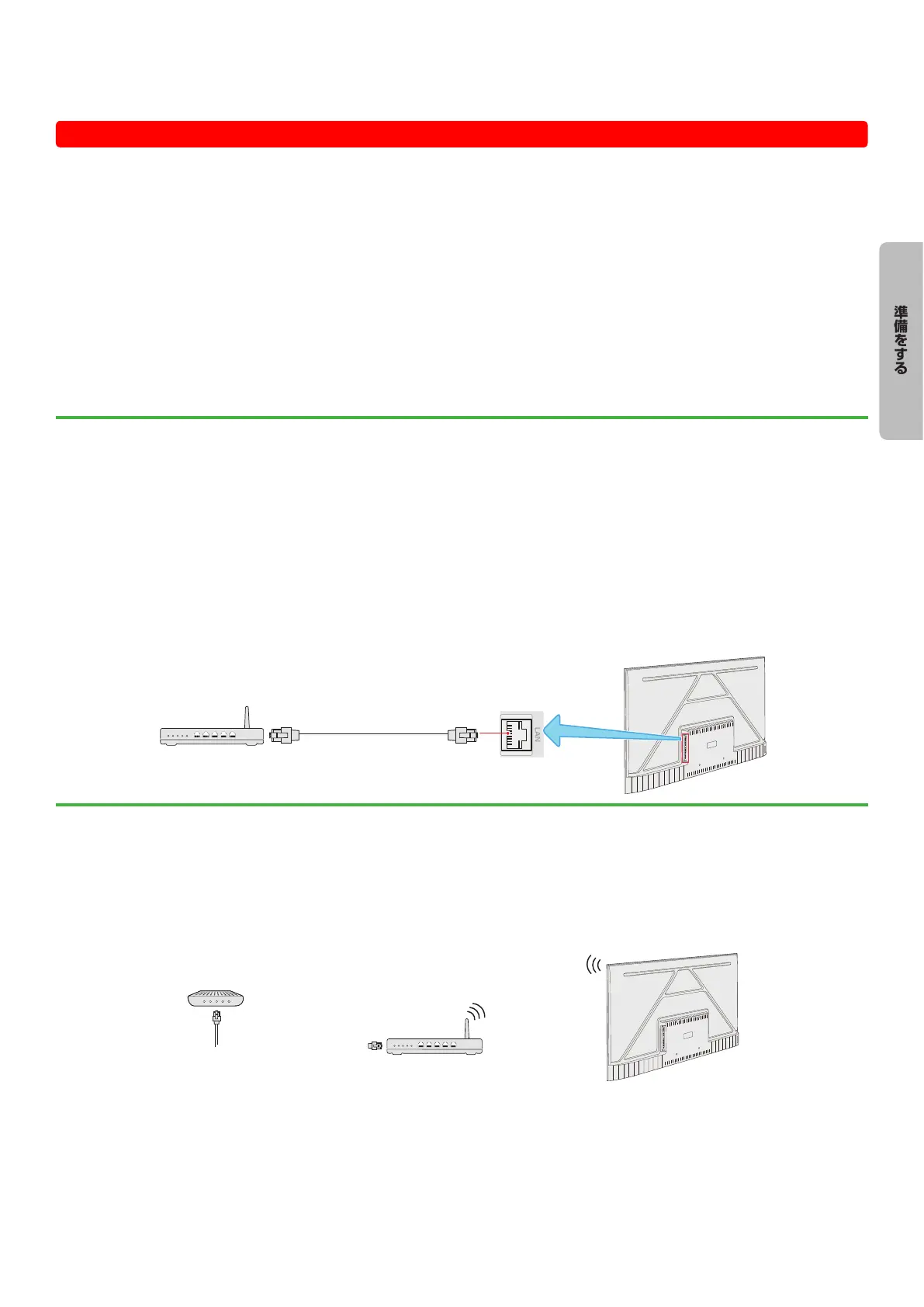 準備をする

LAN