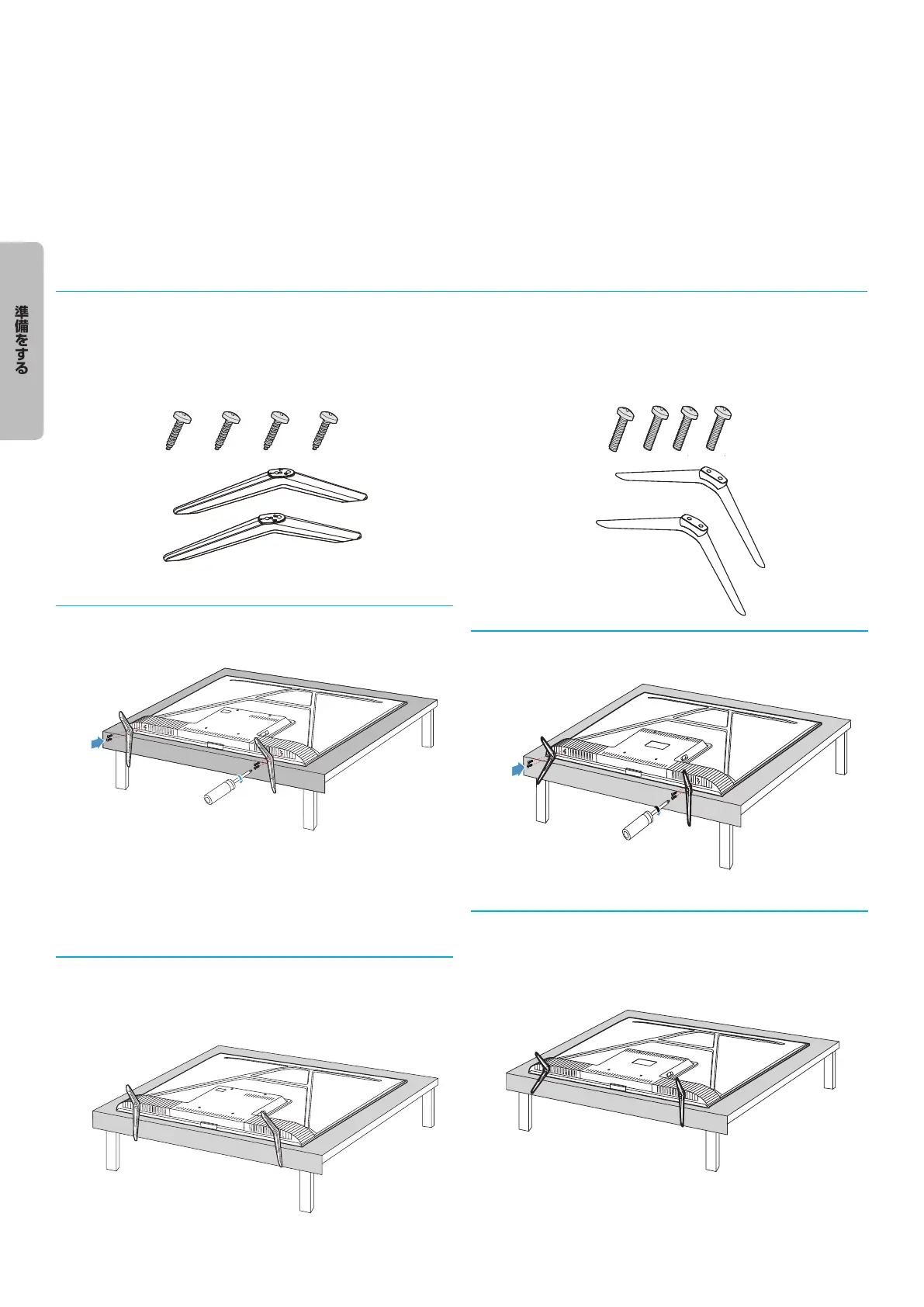 準備をする