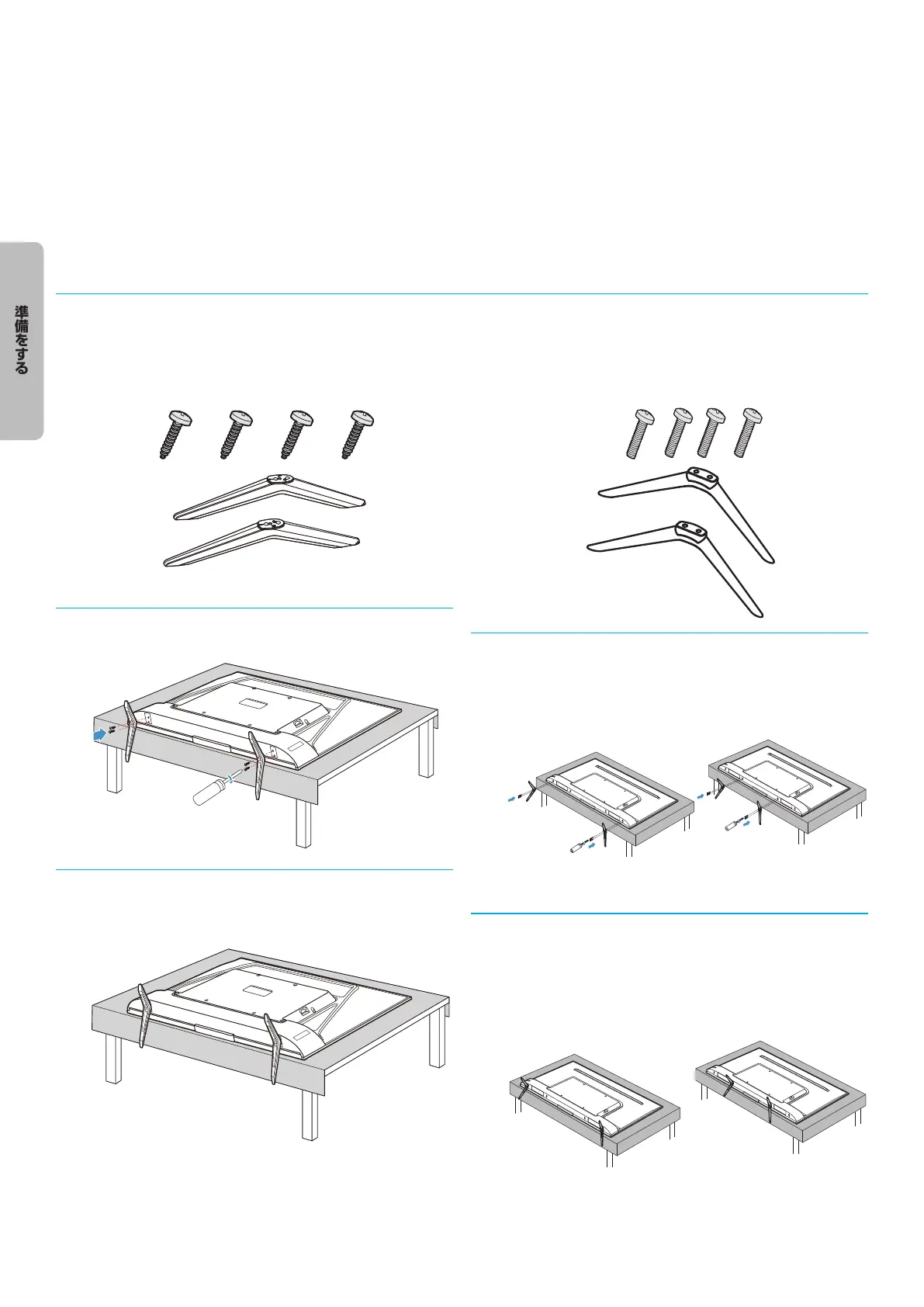 準備をする