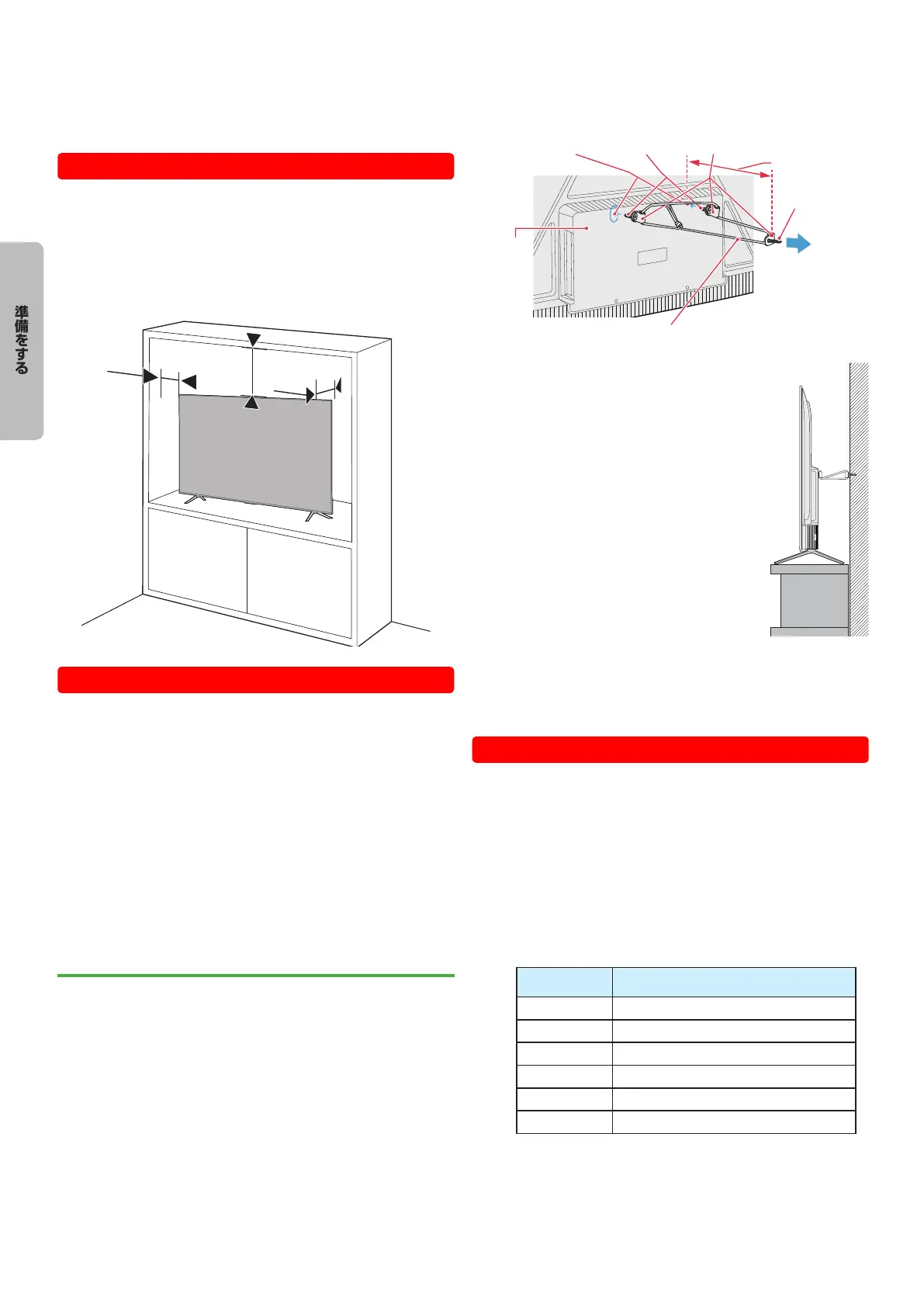 準備をする