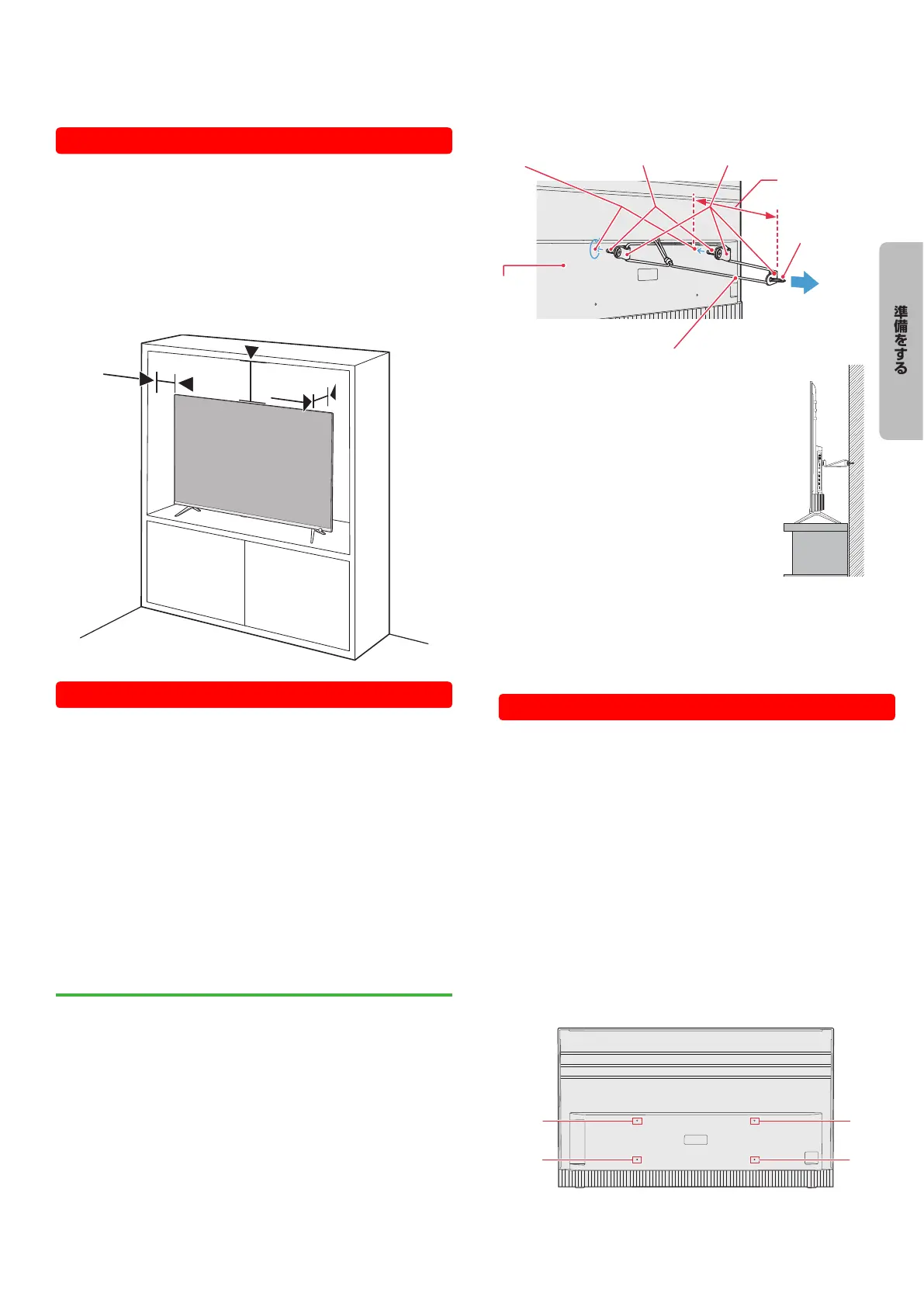 準備をする