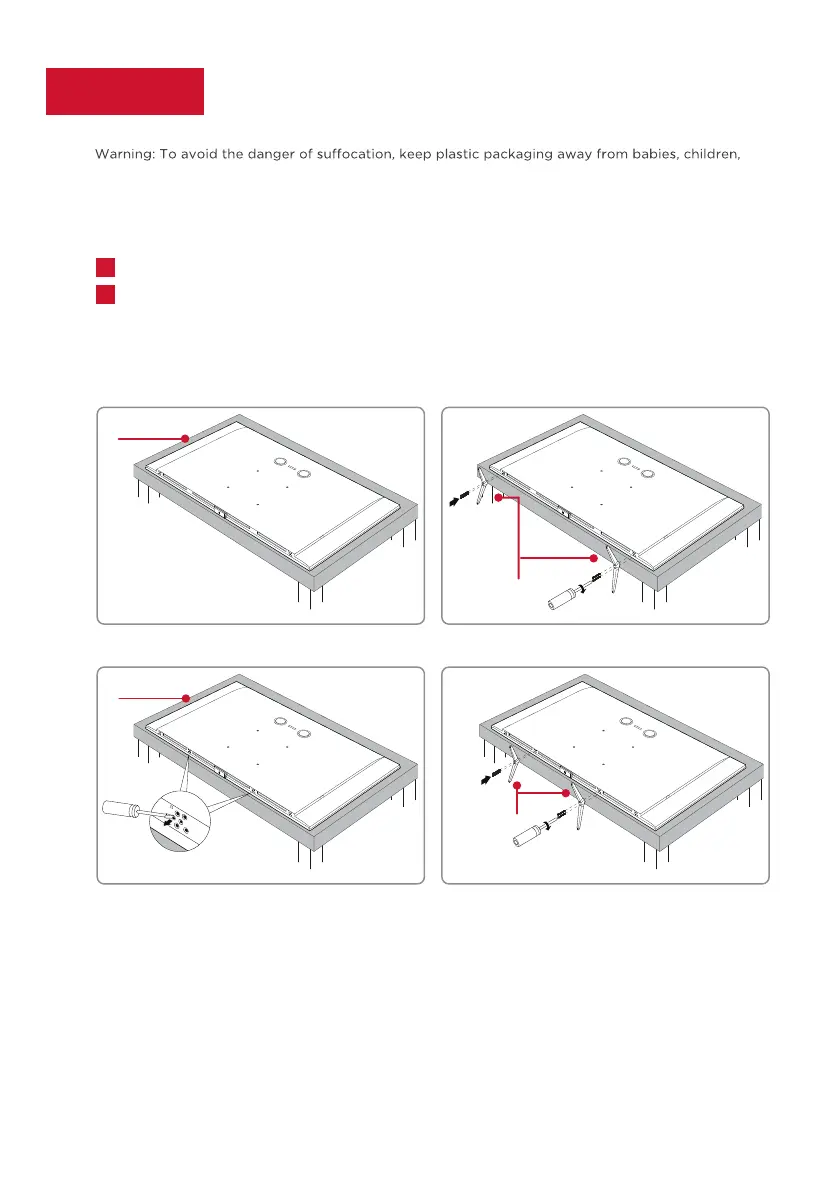 Warning: To avoid the danger of suffocation, keep plastic packaging away from babies, children,