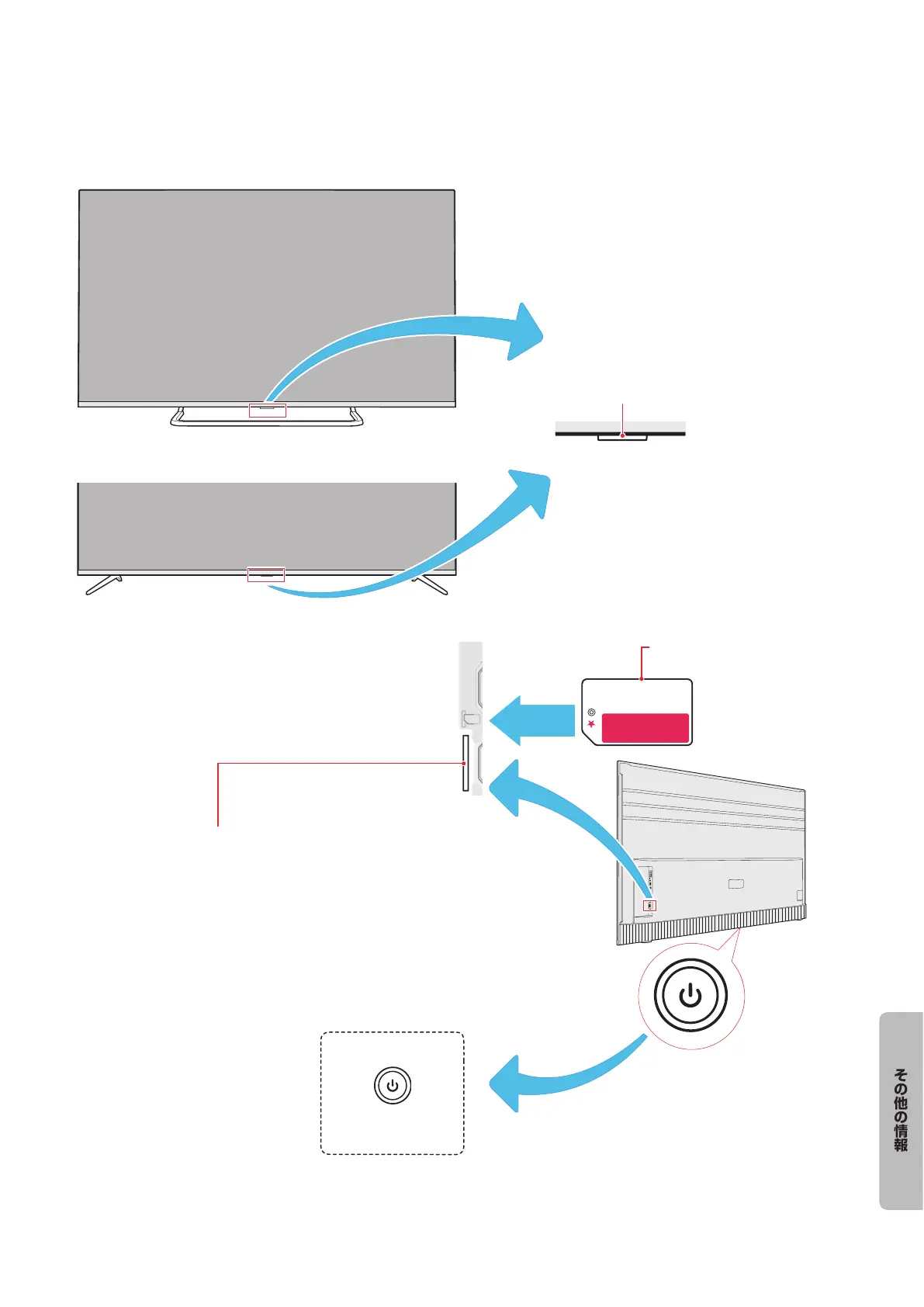 その他の情報