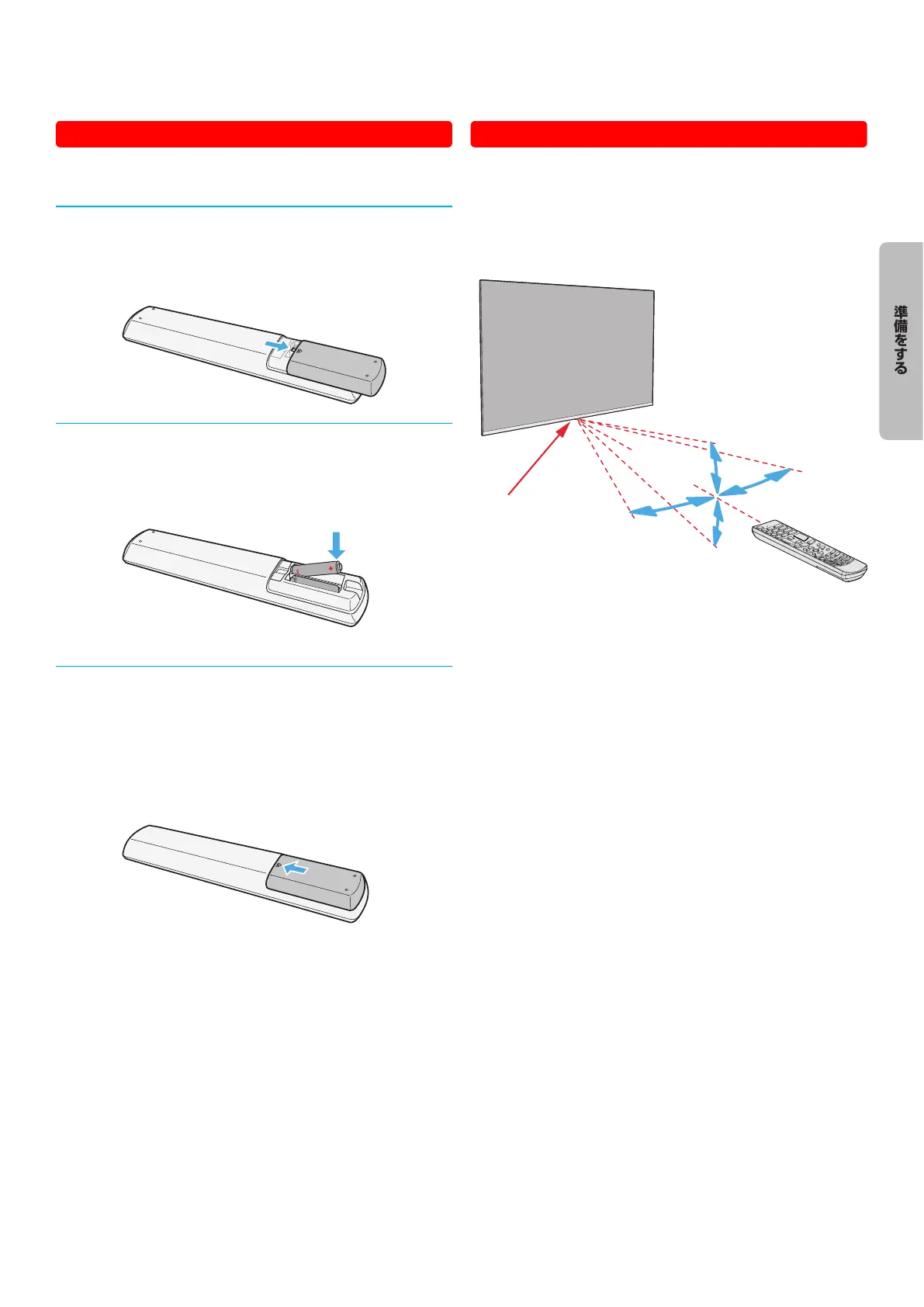 準備をする