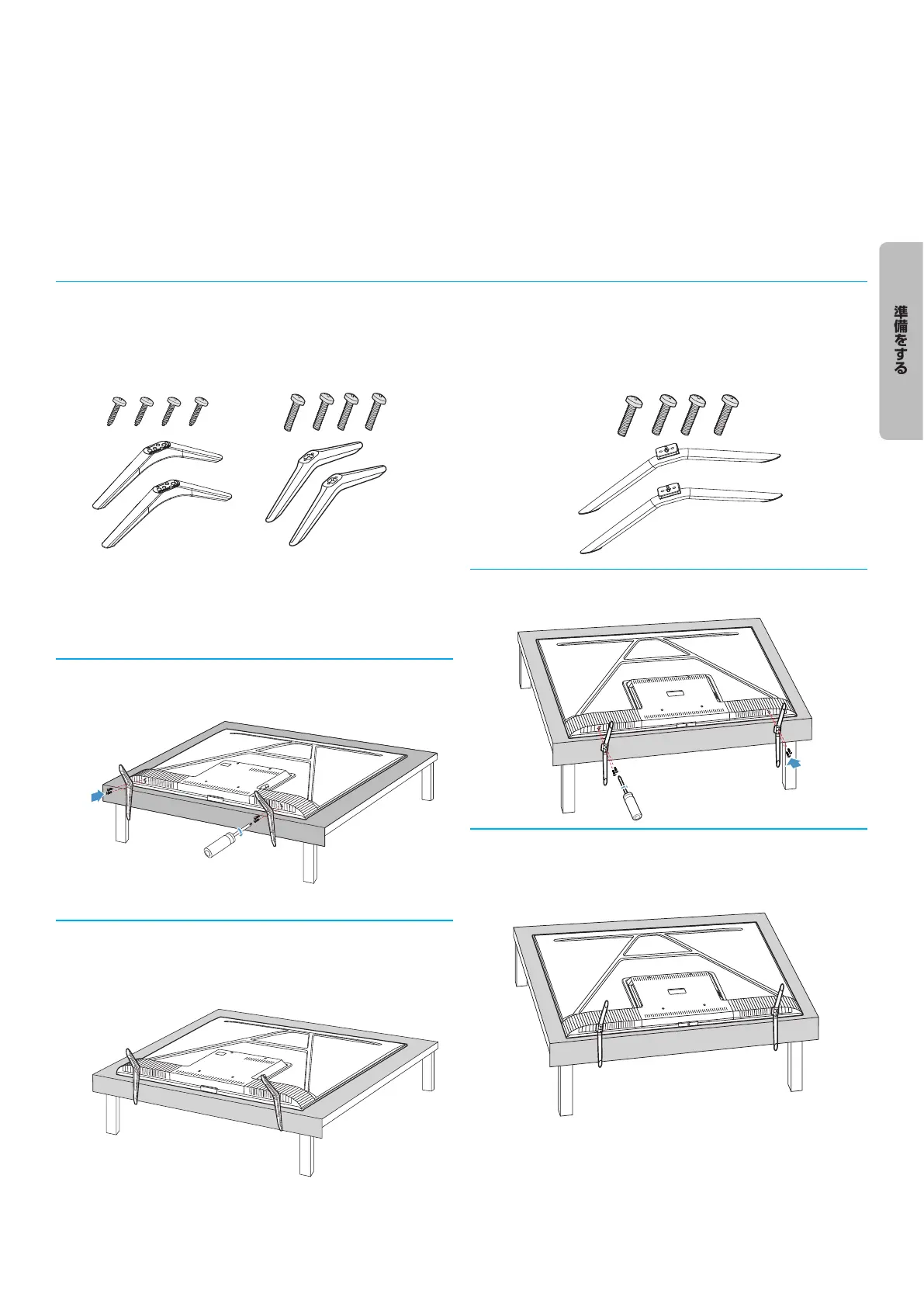 準備をする