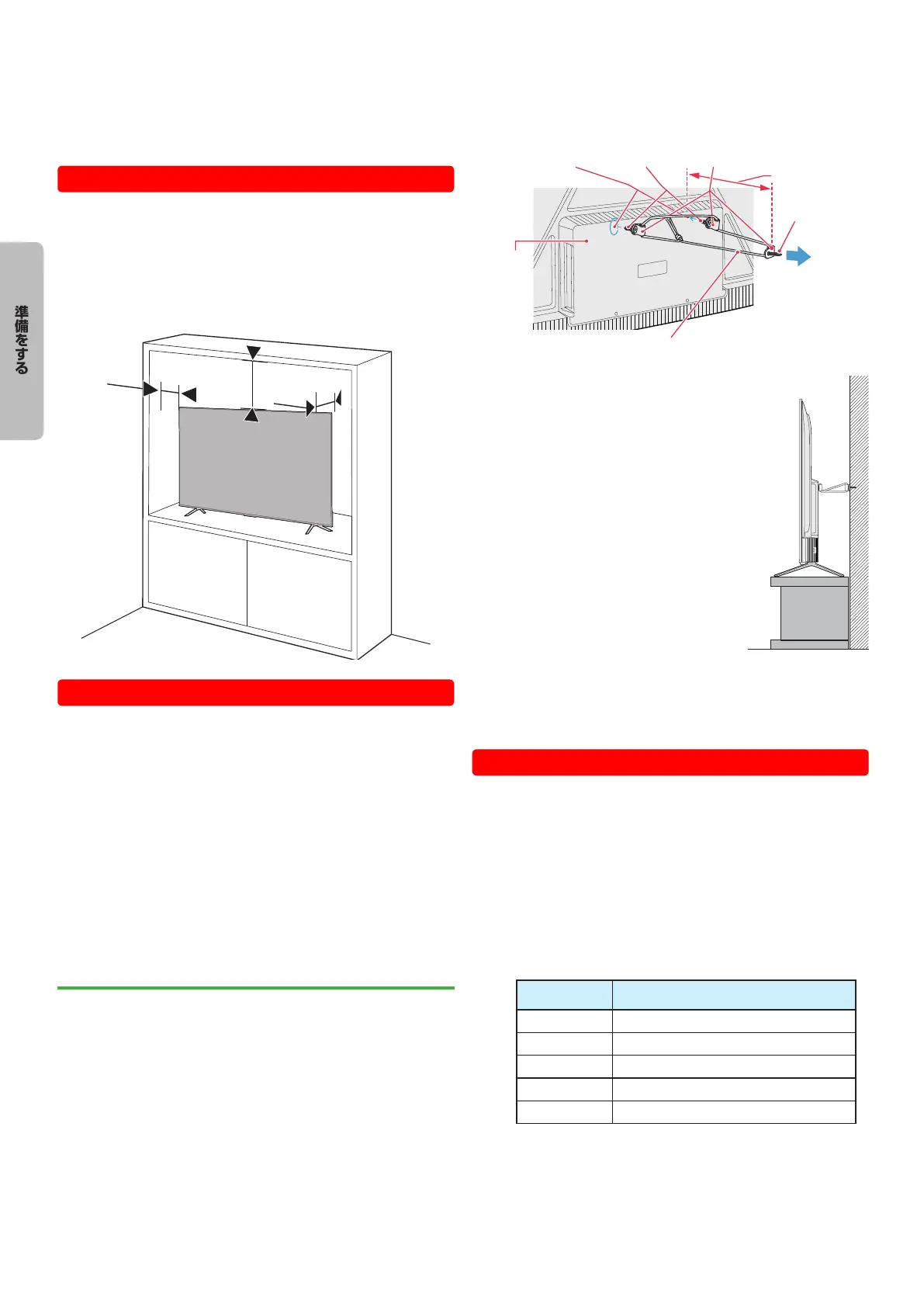 準備をする