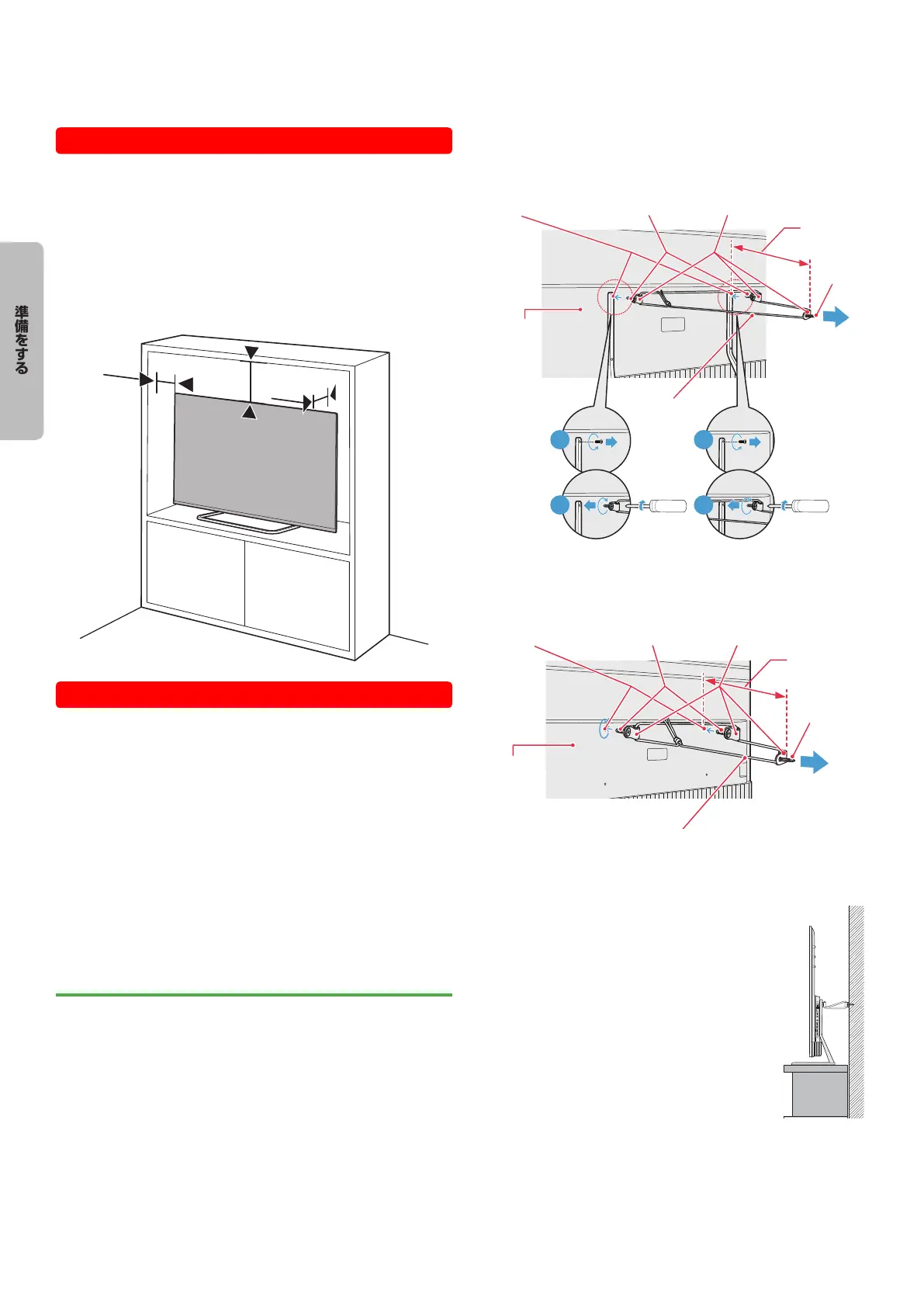 準備をする