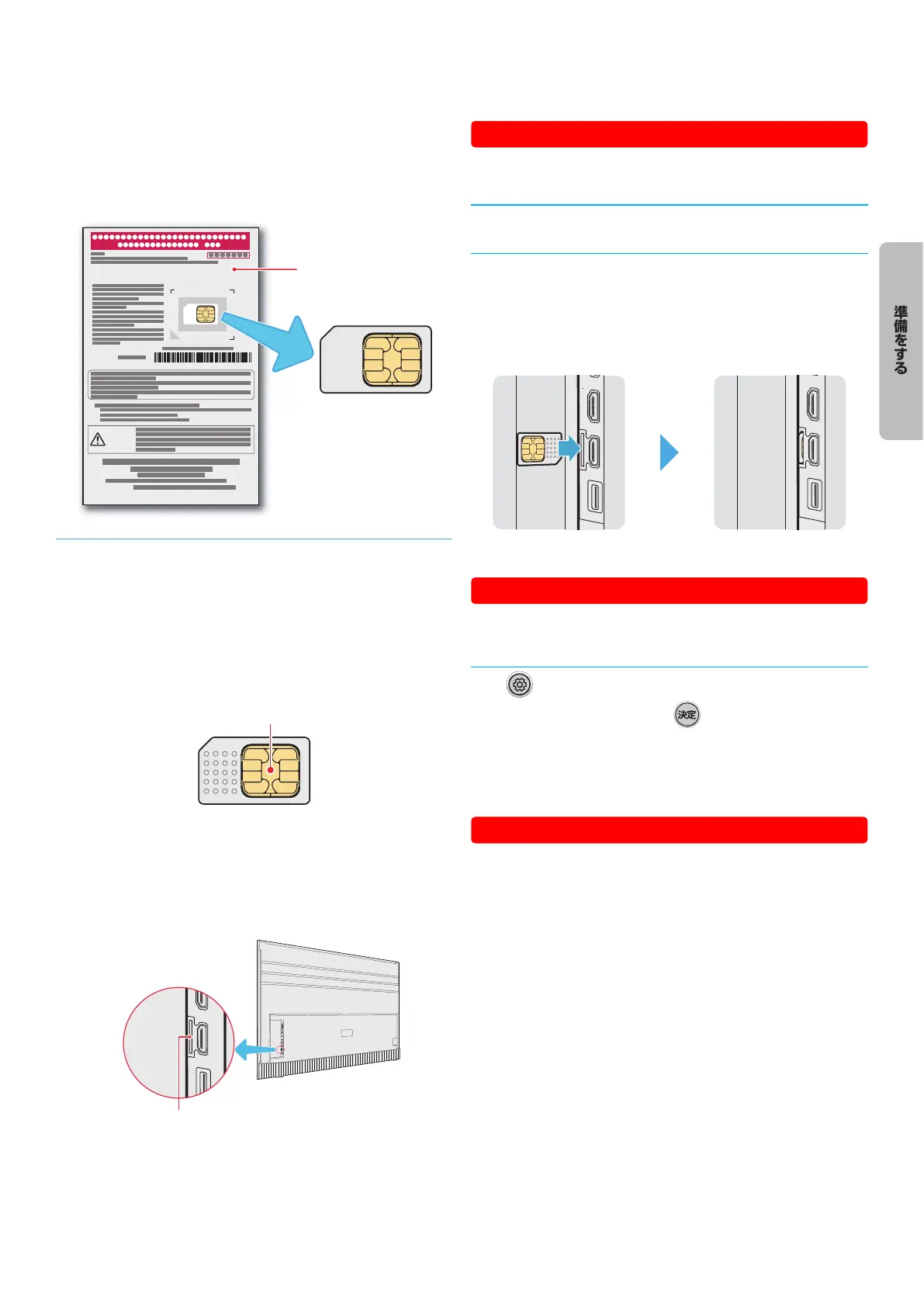 準備をする

決定