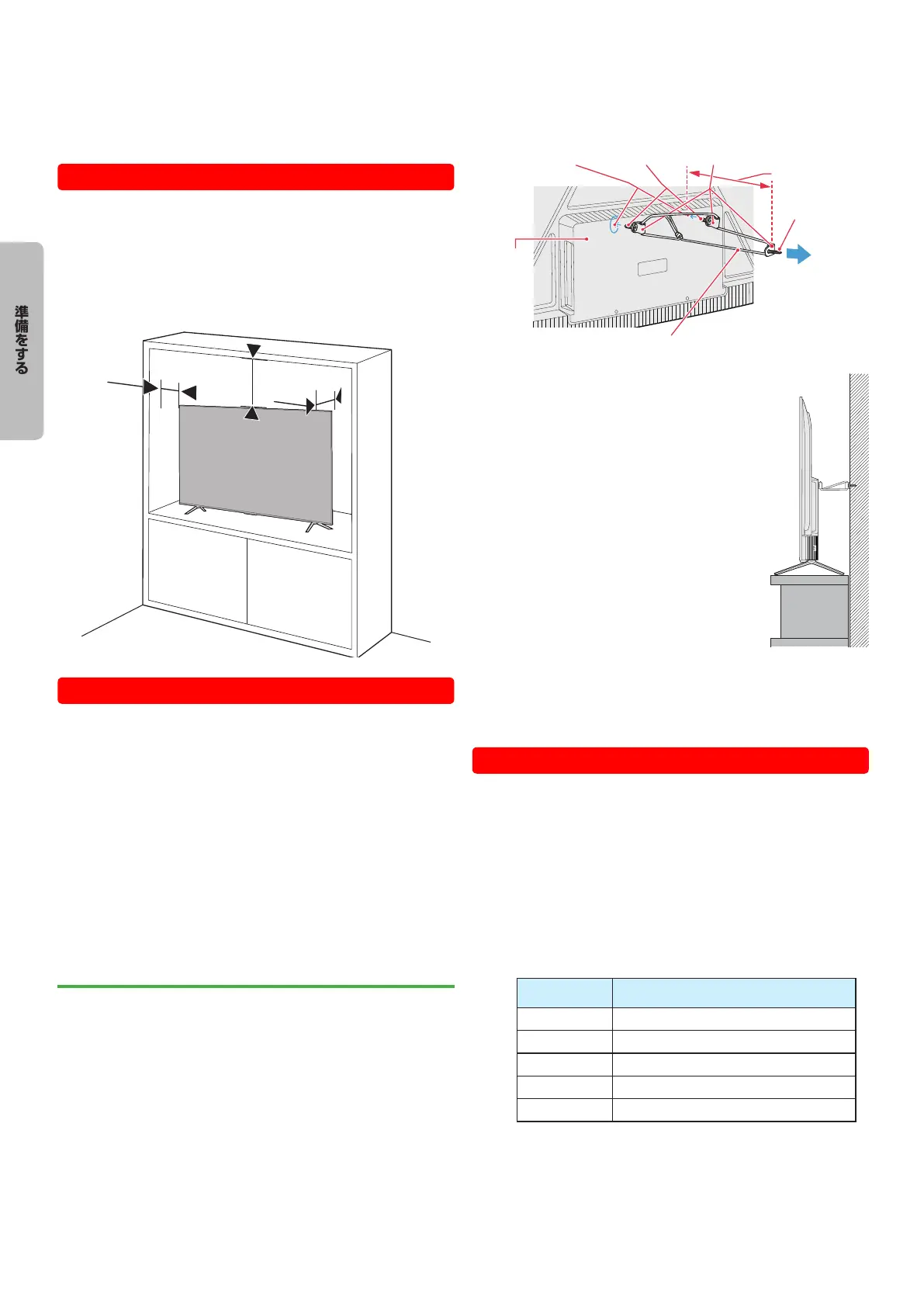 準備をする