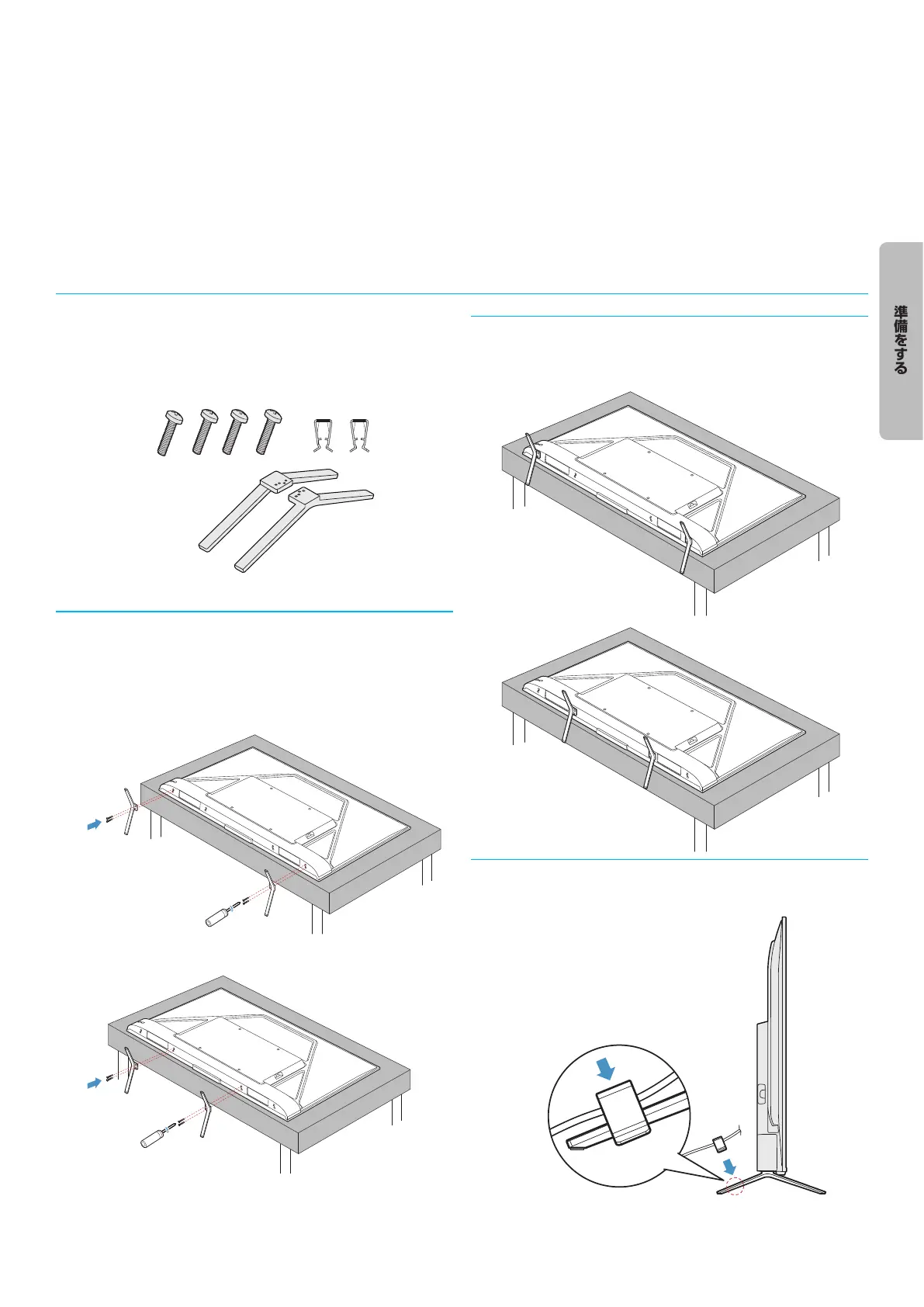 準備をする