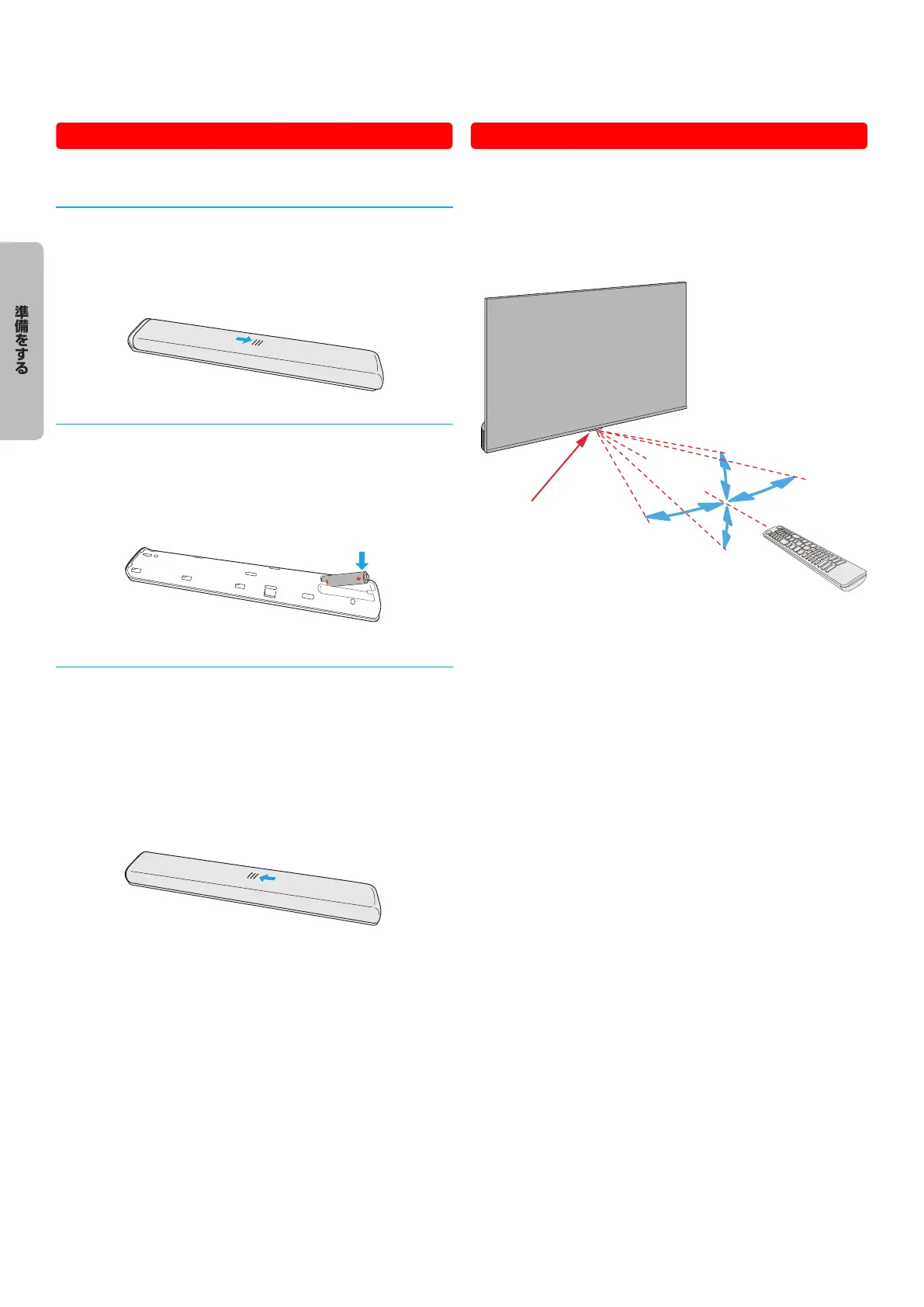 準備をする