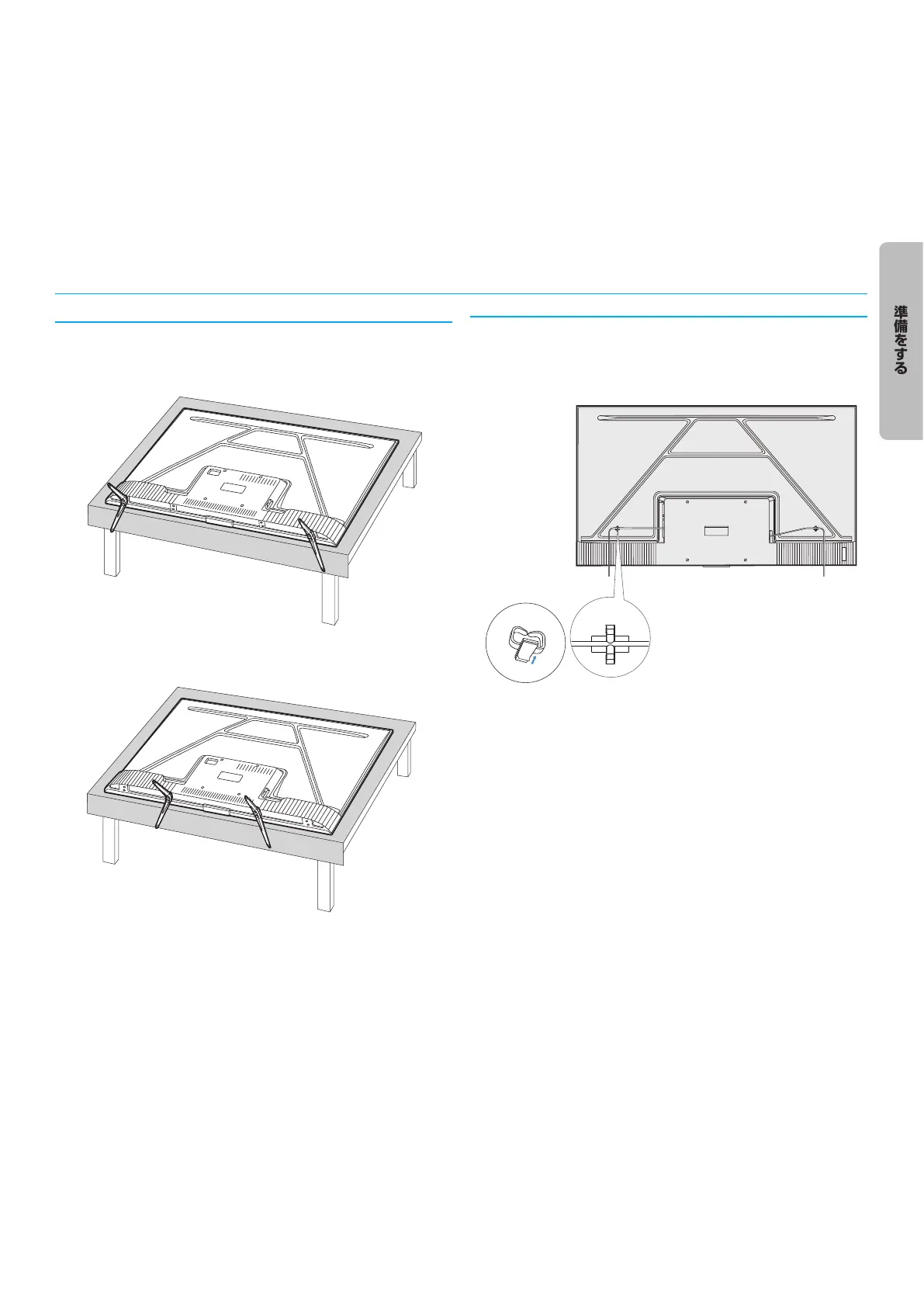 準備をする