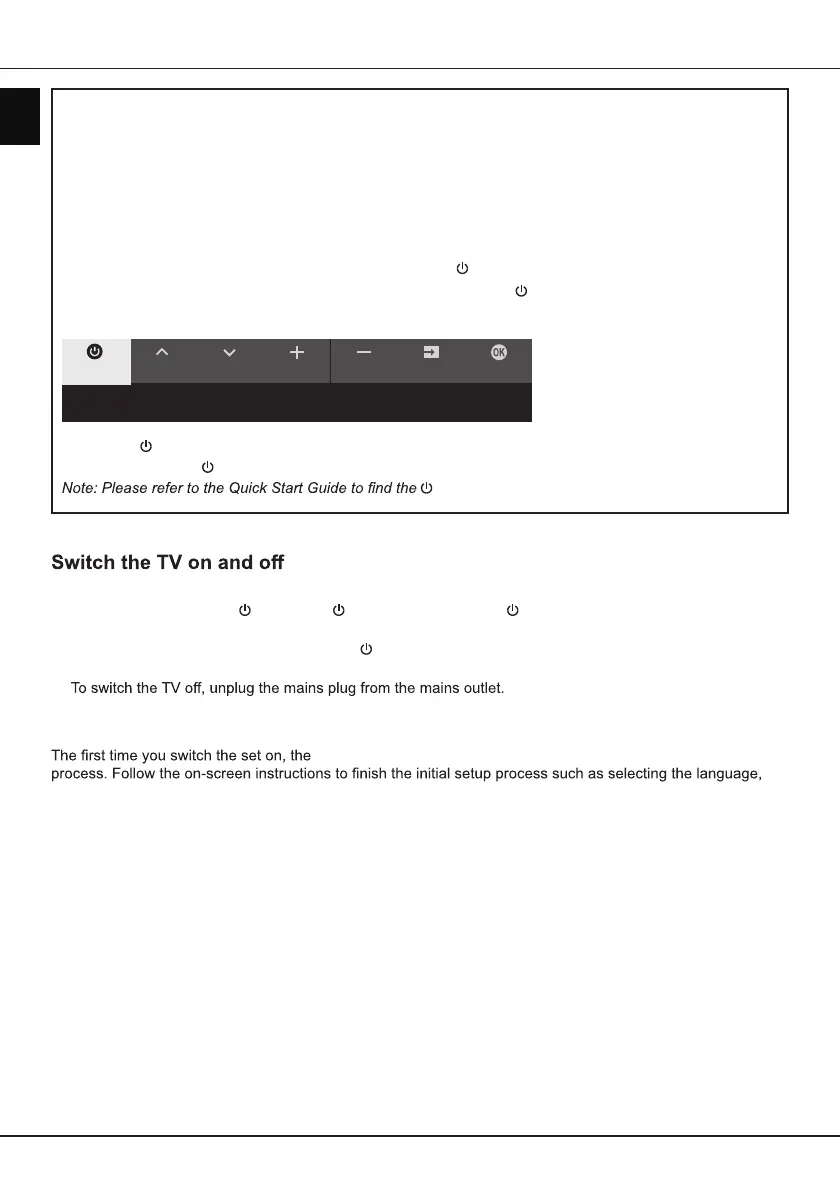 OK

Note: Please refer to the Quick Start Guide to find the

Switch the TV on and off

To switch the TV off, unplug the mains plug from the mains outlet.

The first time you switch the set on, the

process. Follow the on-screen instructions to finish the initial setup process such as selecting the language,