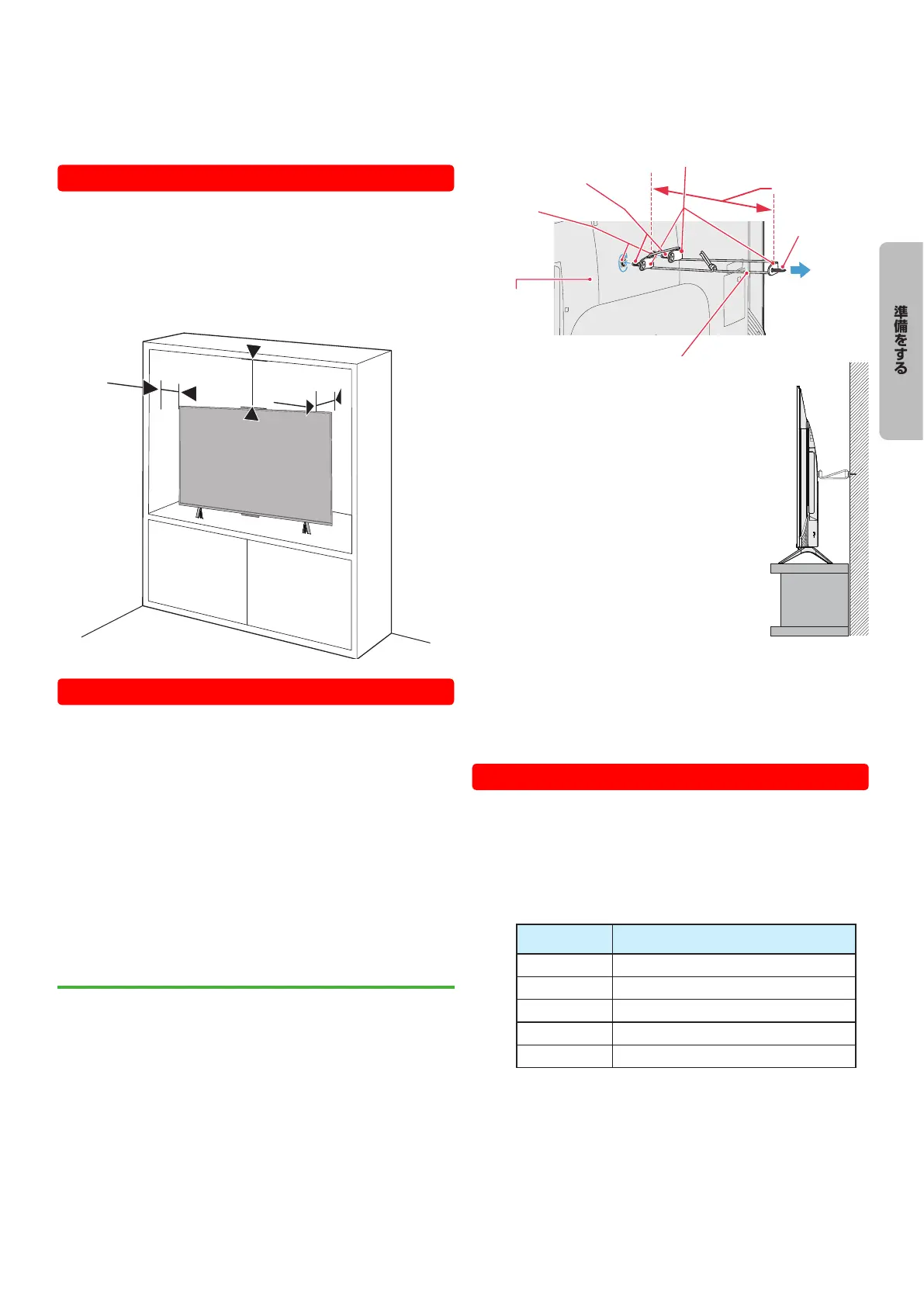 準備をする