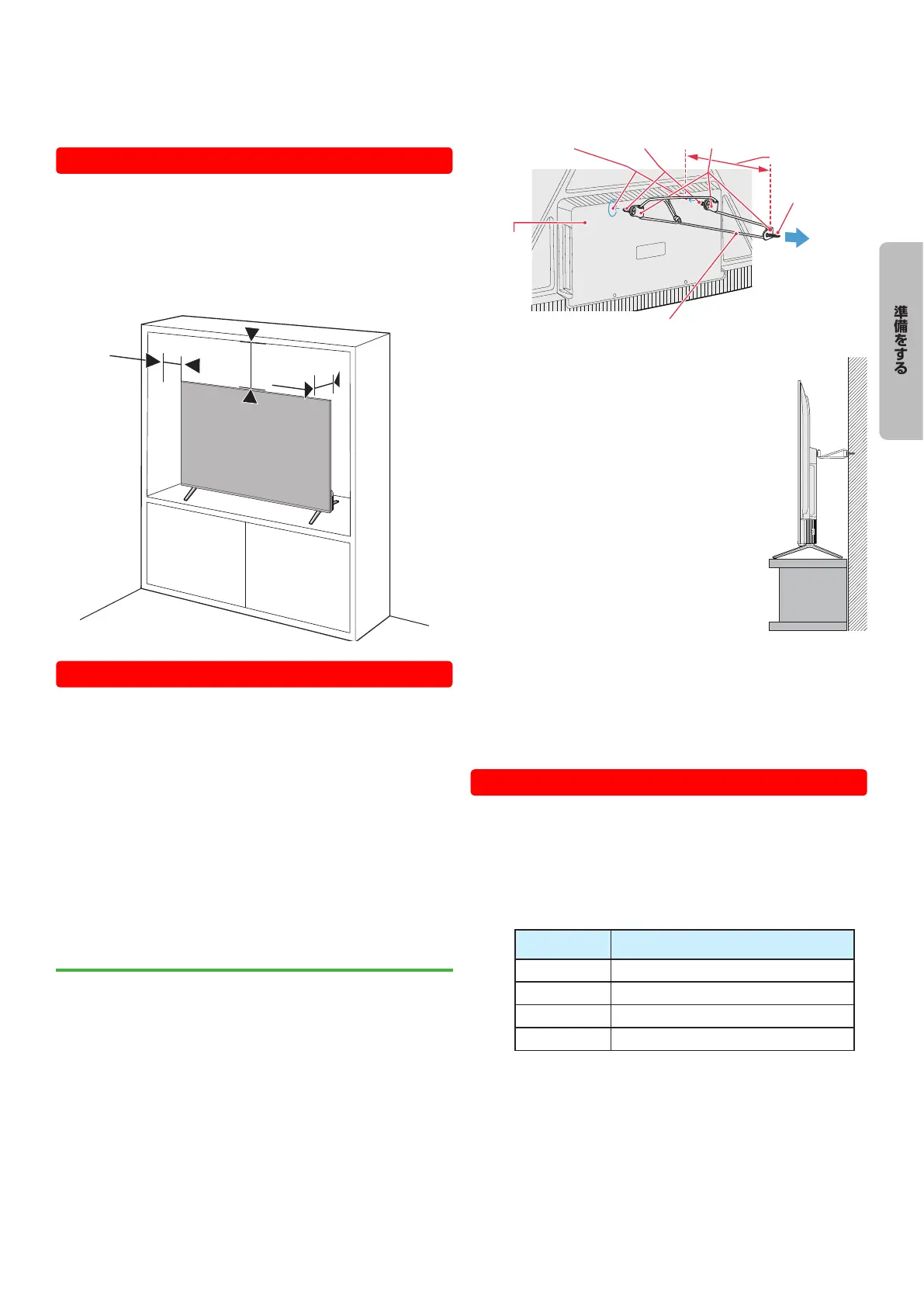 準備をする